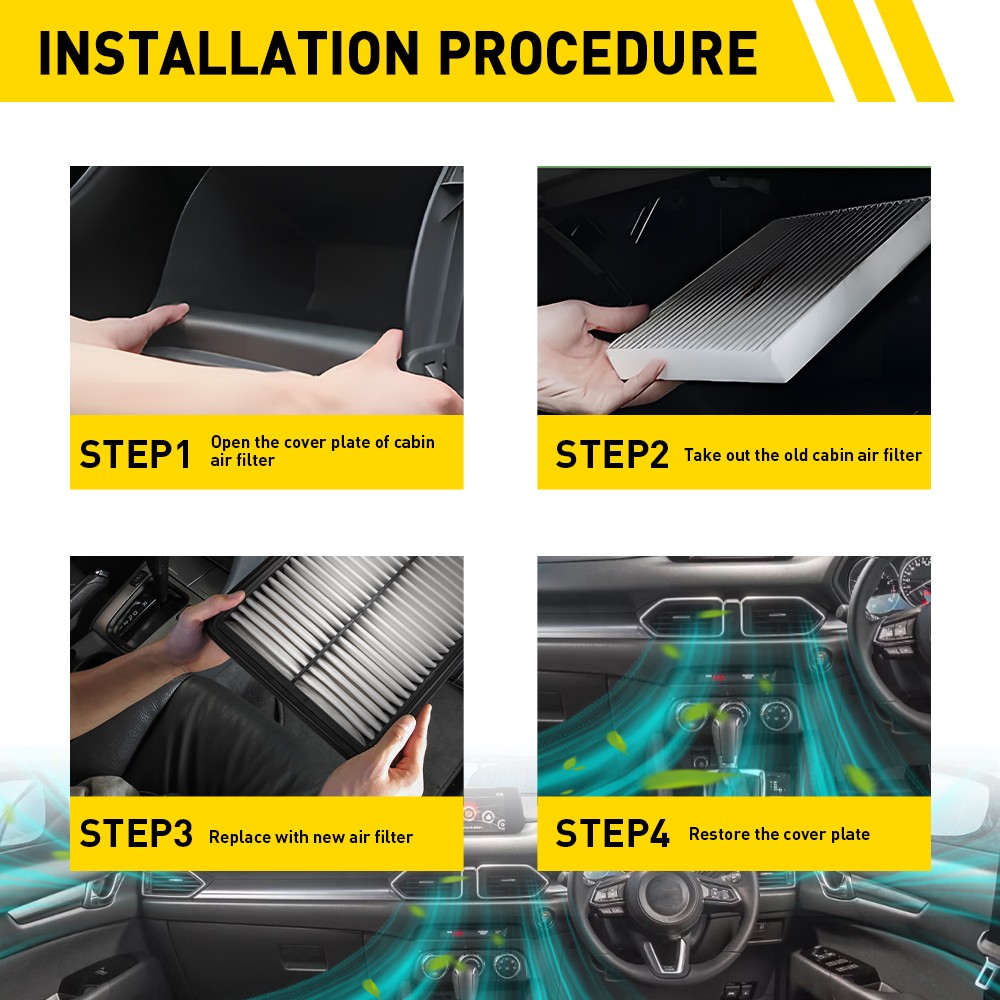 INSTALLATION PROCEDURE

STEP1 Open the cover plate of cabin air filter

STEP2 Take out the old cabin air filter

STEP3 Replace with new air filter

STEP4 Restore the cover plate