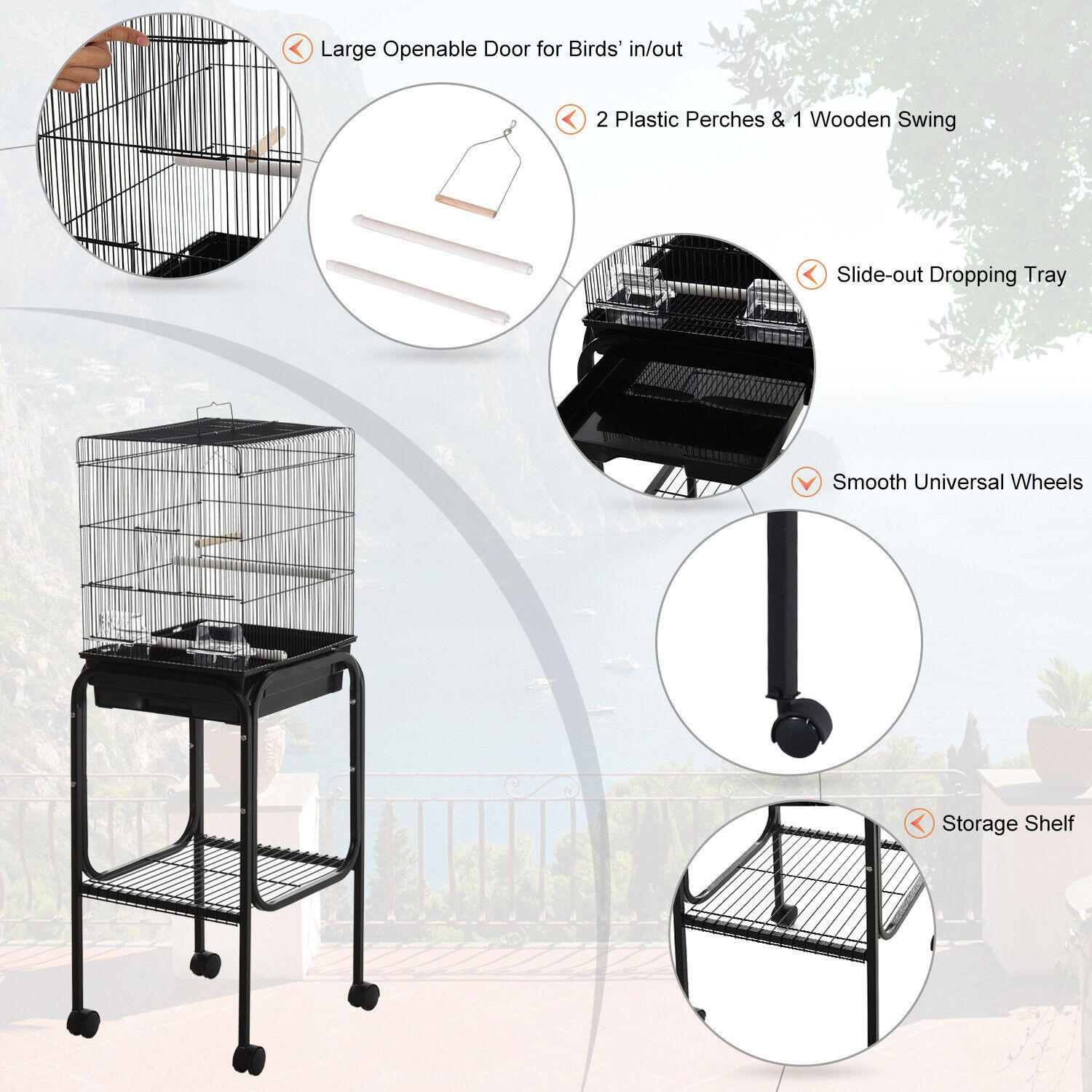 Large Openable Door for Birds' in/out

2 Plastic Perches & 1 Wooden Swing

Slide-out Dropping Tray

Smooth Universal Wheels

Storage Shelf