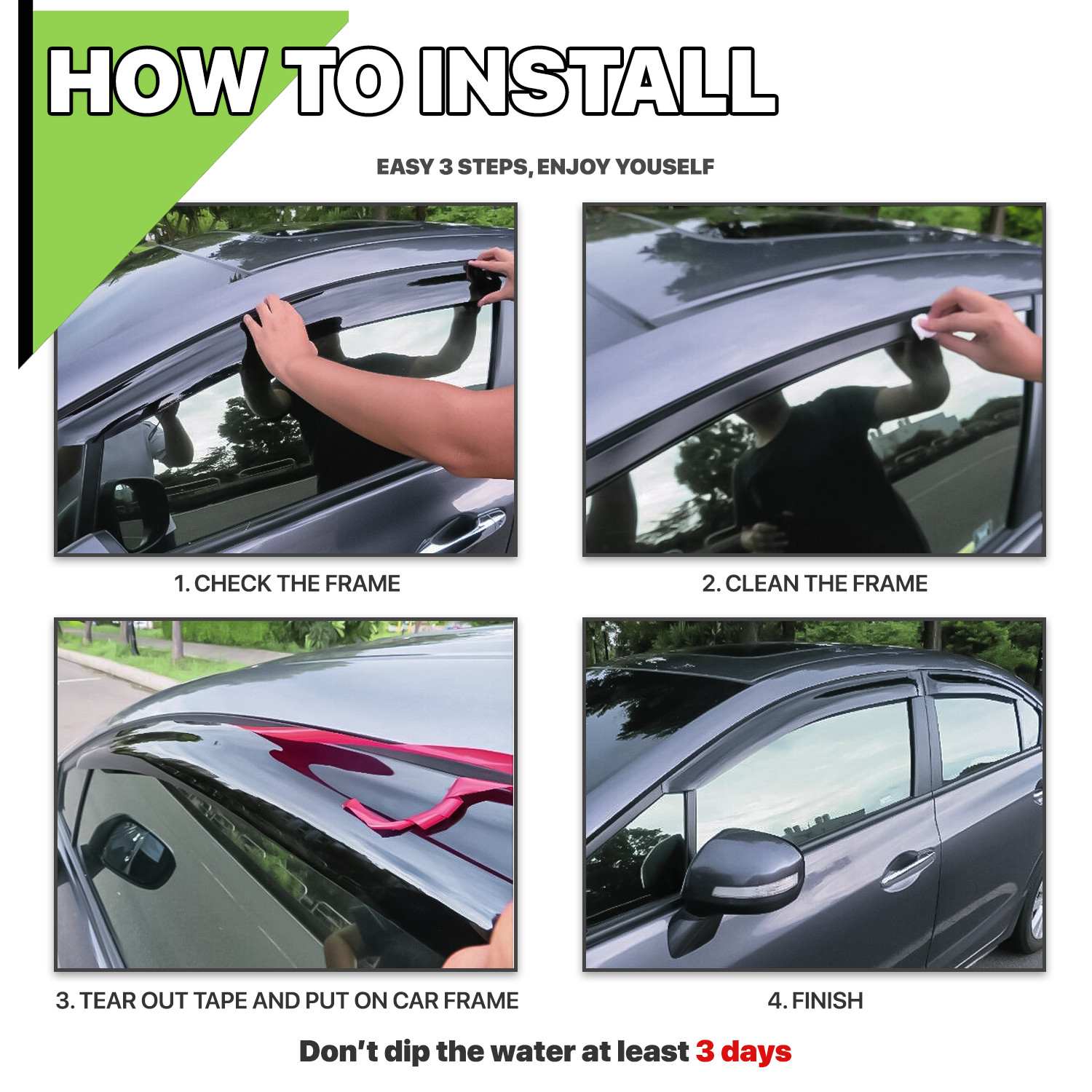 HOW TO INSTALL

EASY 3 STEPS, ENJOY YOUSELF

1. CHECK THE FRAME

2. CLEAN THE FRAME

3. TEAR OUT TAPE AND PUT ON CAR FRAME

4. FINISH

Don't dip the water at least 3 days