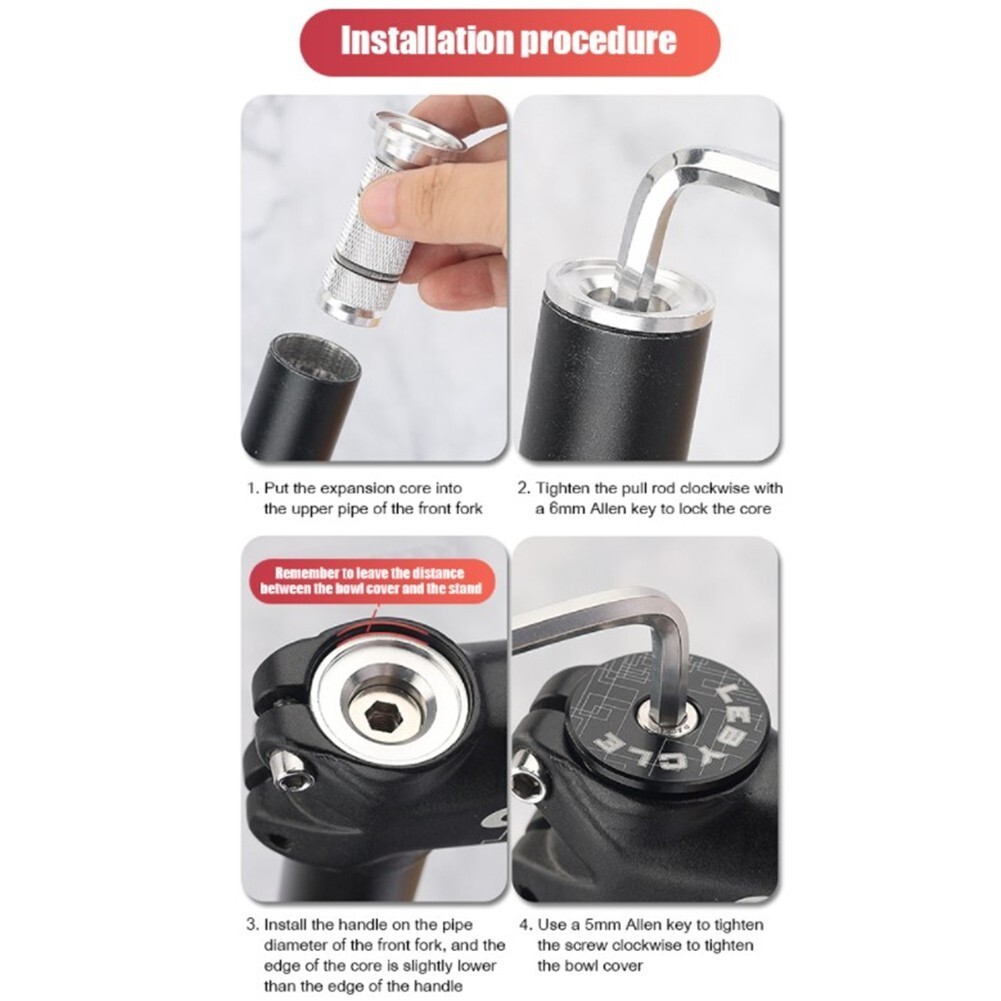 Installation procedure

1. Put the expansion core into the upper pipe of the front fork

2. Tighten the pull rod clockwise with a 6mm Allen key to lock the core

Remember to leave the distance between the bowl cover and the stand

LEBYCLE

3. Install the handle on the pipe diameter of the front fork, and the edge of the core is slightly lower than the edge of the handle

4. Use a 5mm Allen key to tighten the screw clockwise to tighten the bowl cover