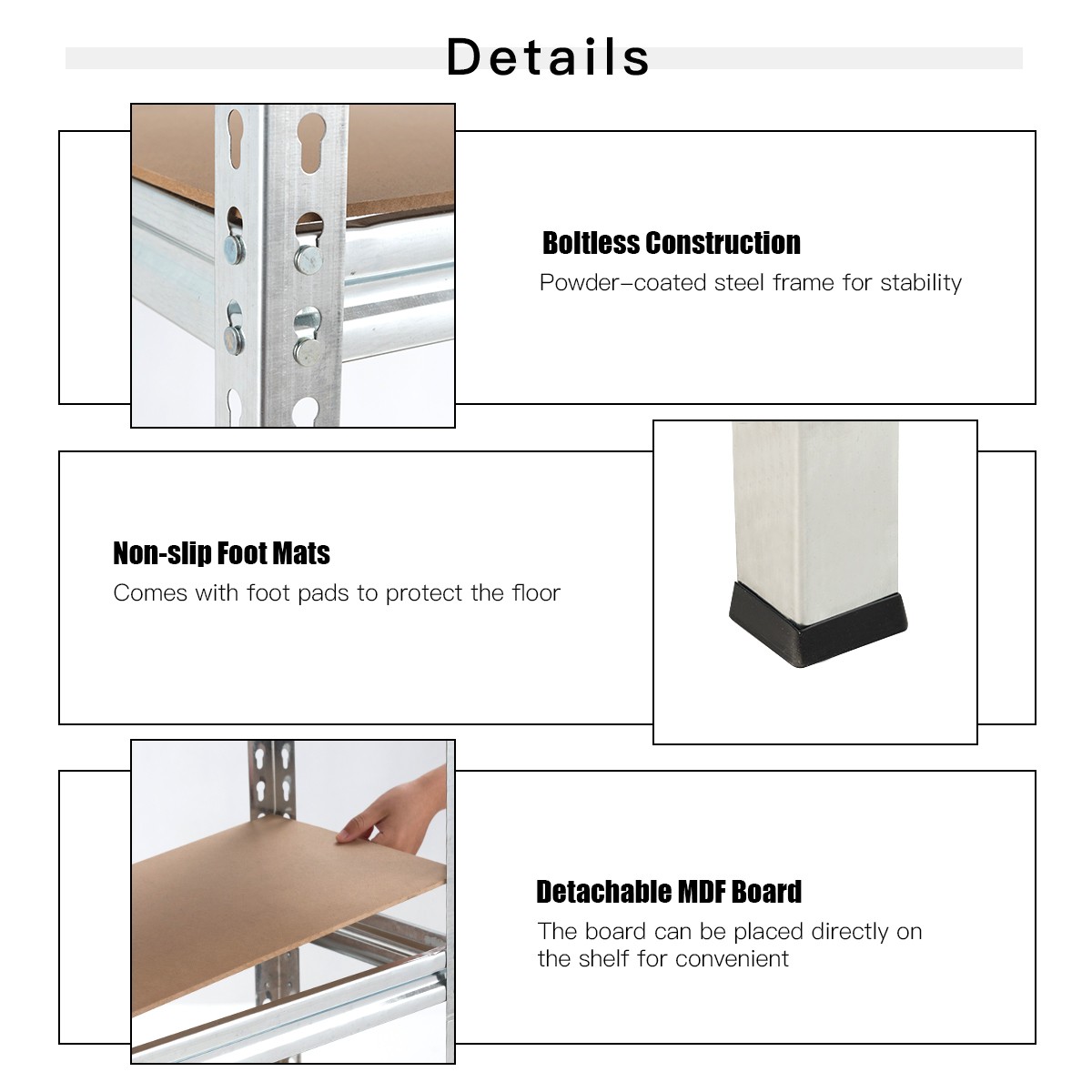 Details

Boltless Construction
Powder–coated steel frame for stability

Non-slip Foot Mats
Comes with foot pads to protect the floor

Detachable MDF Board
The board can be placed directly on the shelf for convenient