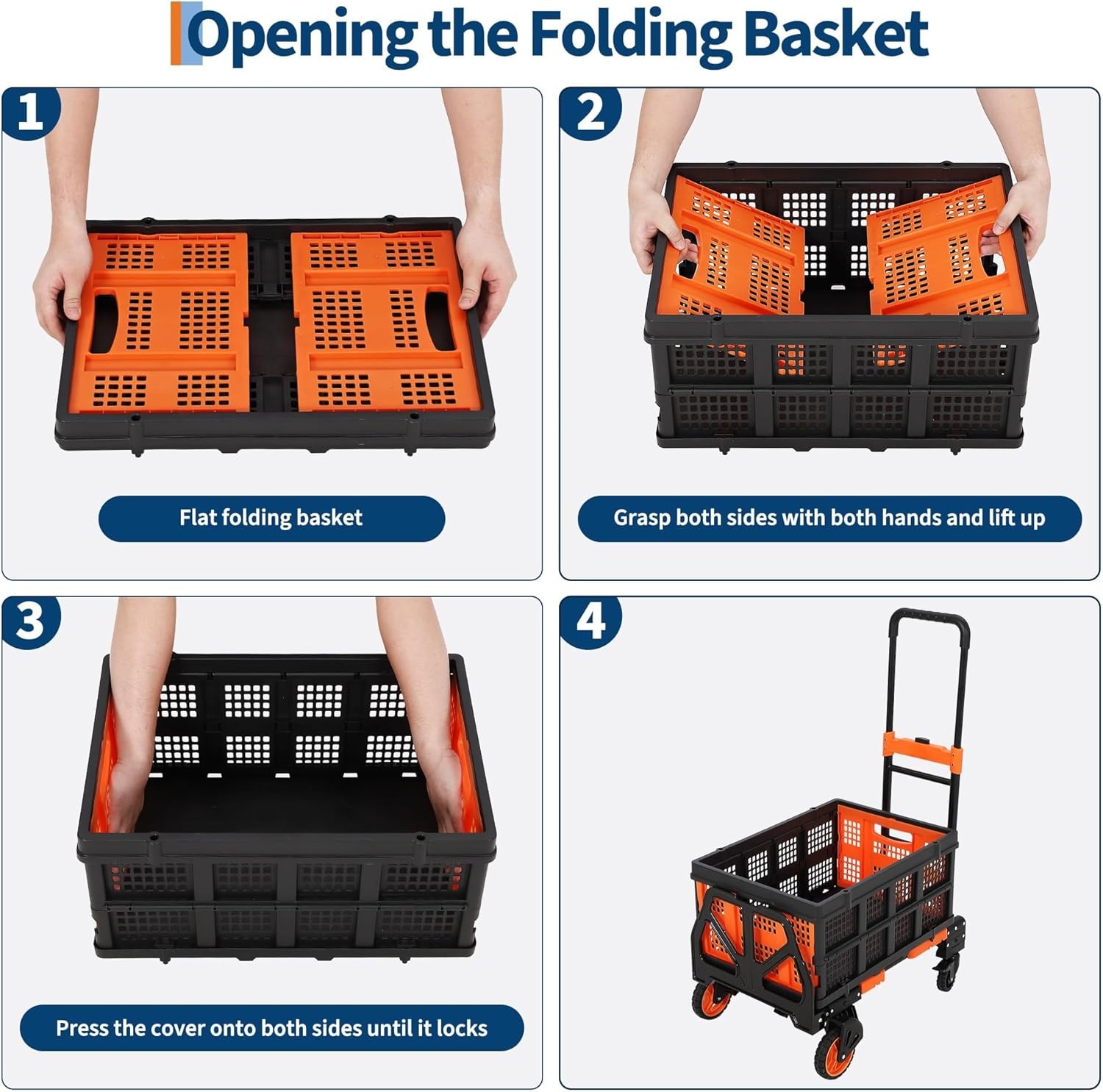 Opening the Folding Basket

1

Flat folding basket

2

Grasp both sides with both hands and lift up

3

Press the cover onto both sides until it locks

4