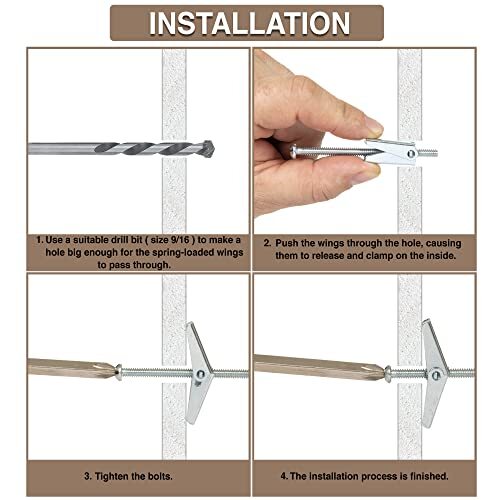 INSTALLATION

1. Use a suitable drill bit ( size 9/16 ) to make a hole big enough for the spring-loaded wings to pass through.

2. Push the wings through the hole, causing them to release and clamp on the inside.

3. Tighten the bolts.

4. The installation process is finished.