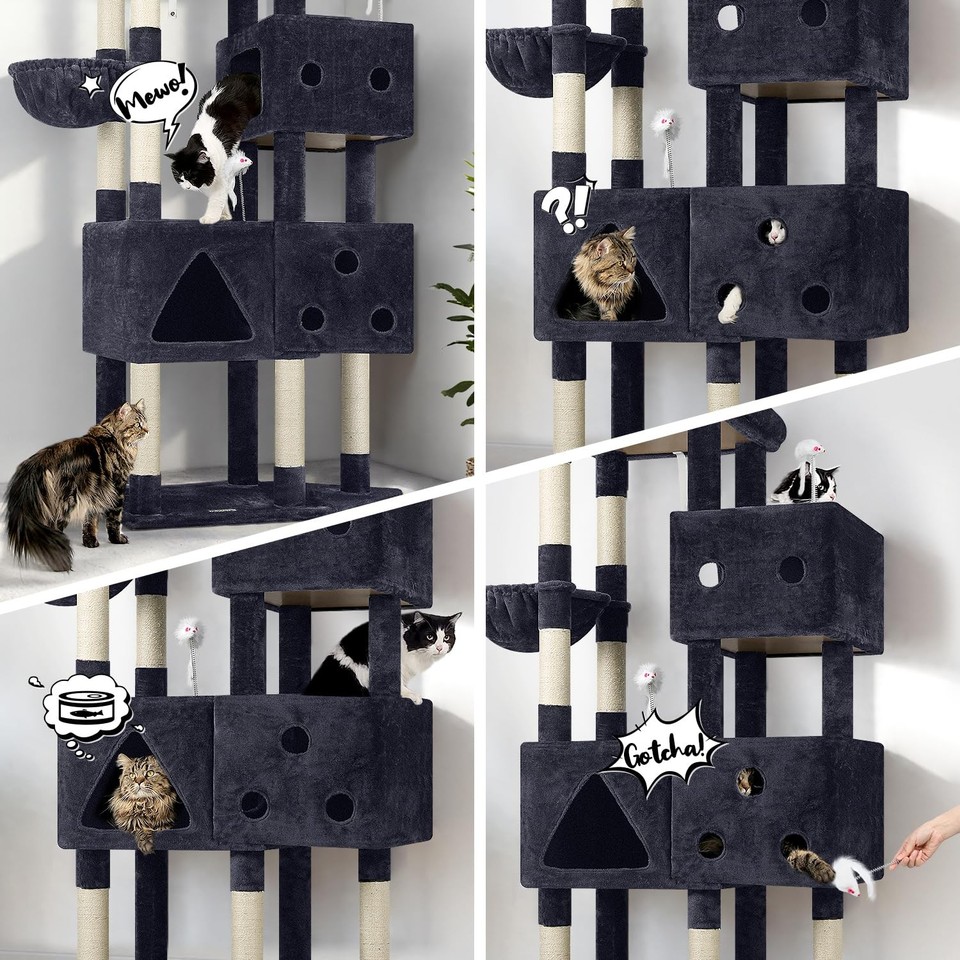 Mewo!

?!

Gotcha!