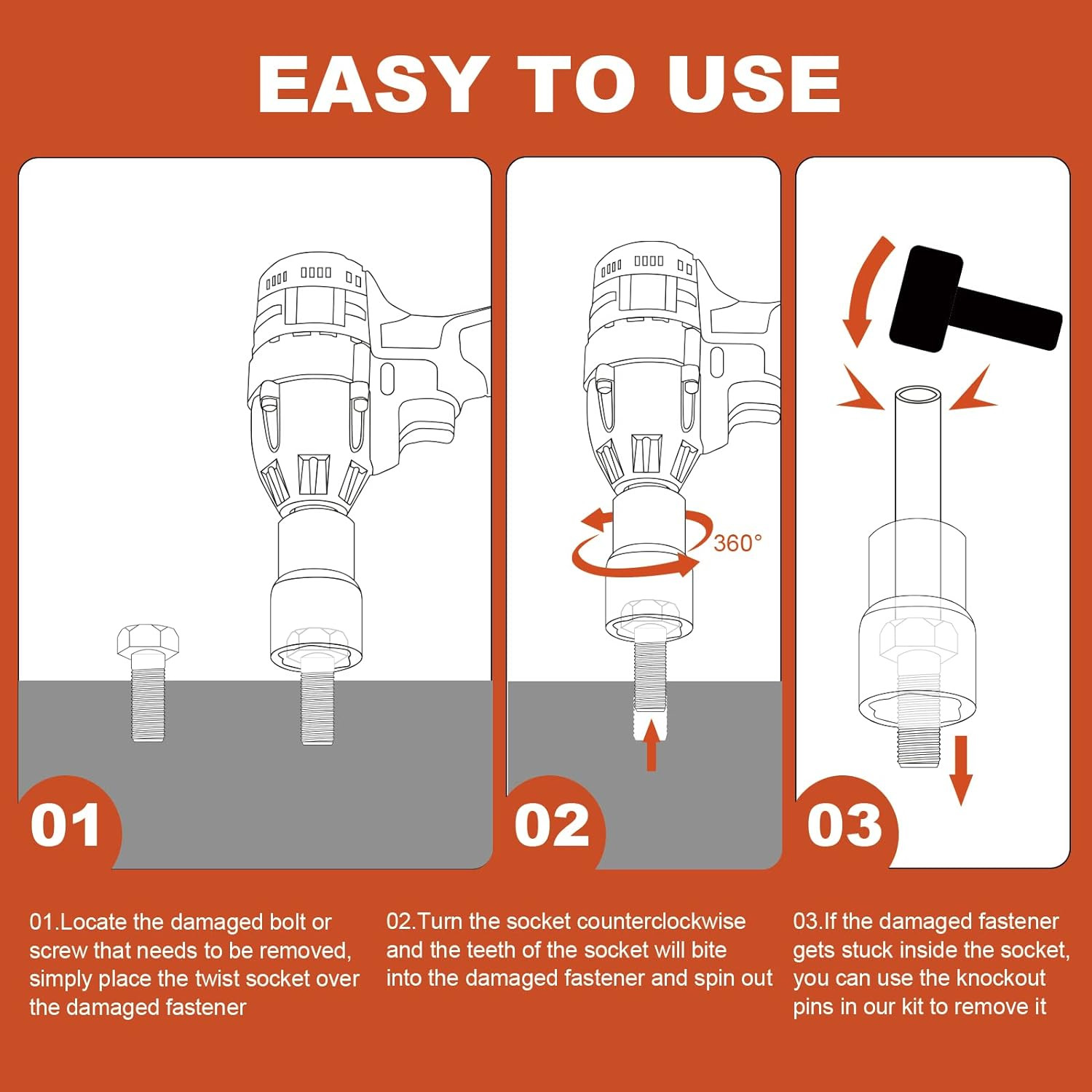 EASY TO USE

360°

01

02

03

01.Locate the damaged bolt or screw that needs to be removed, simply place the twist socket over the damaged fastener

02.Turn the socket counterclockwise and the teeth of the socket will bite into the damaged fastener and spin out

03.If the damaged fastener gets stuck inside the socket, you can use the knockout pins in our kit to remove it