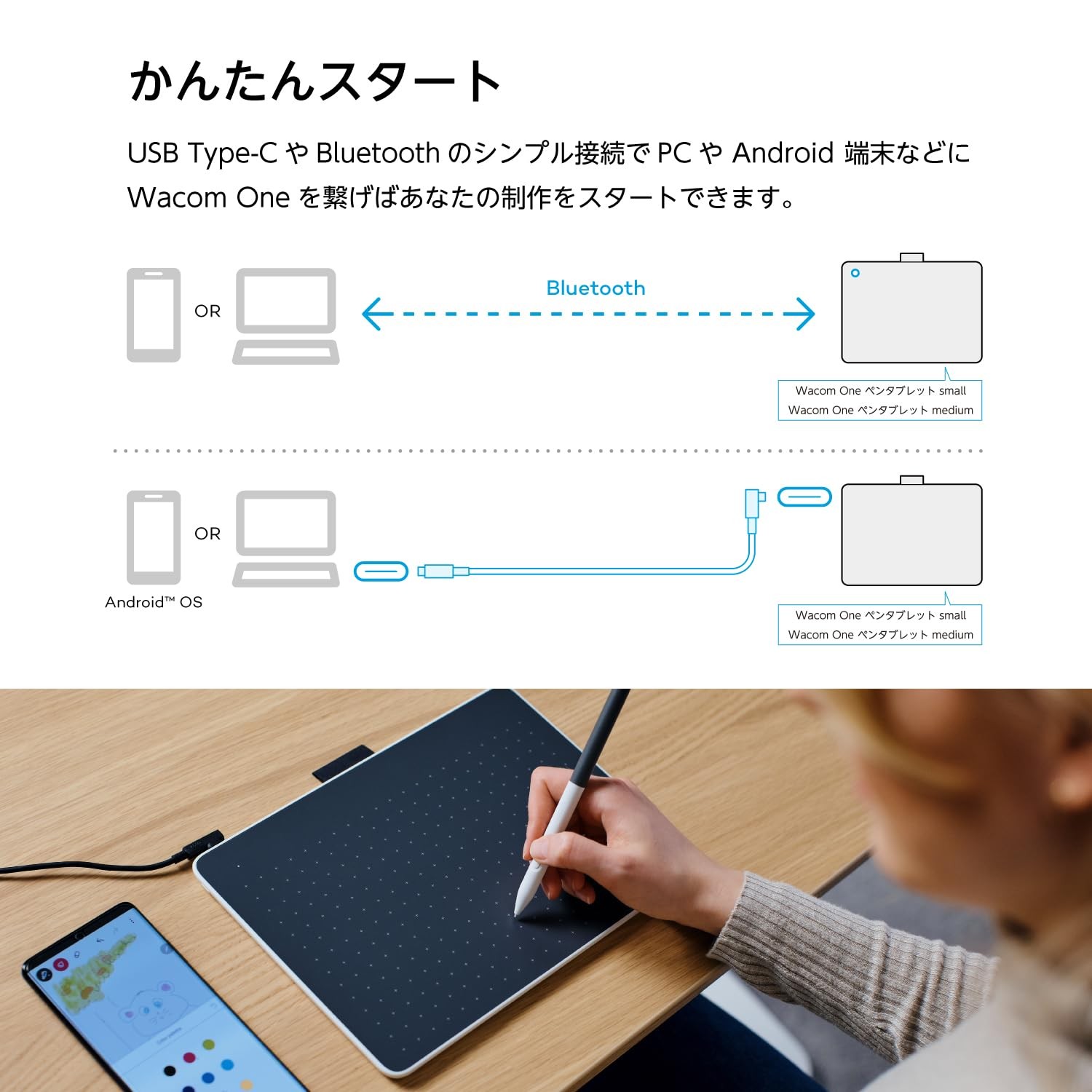 かんたんスタート

USB Type-C や Bluetooth のシンプル接続で PC や Android 端末などに Wacom One を繋げばあなたの制作をスタートできます。

OR

Bluetooth

Wacom One ペンタブレット small
Wacom One ペンタブレット medium

OR

Android™ OS

Wacom One ペンタブレット small
Wacom One ペンタブレット medium