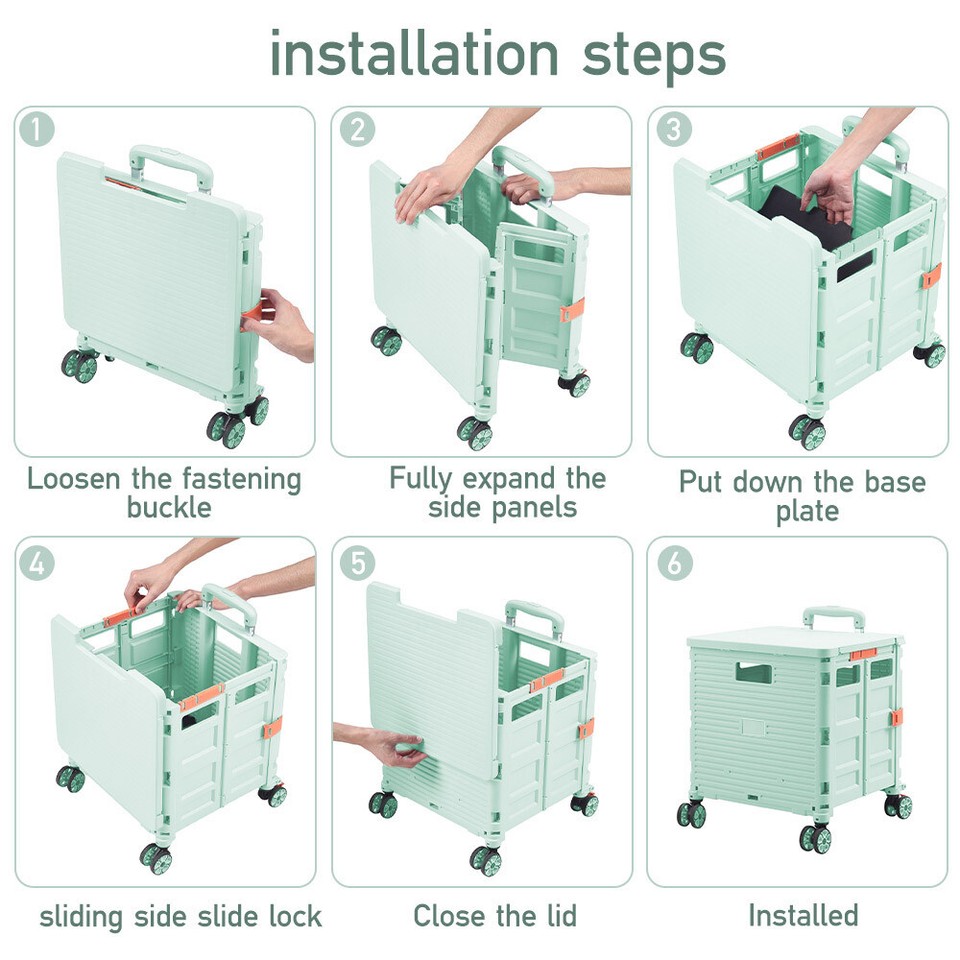 installation steps

1

Loosen the fastening buckle

2

Fully expand the side panels

3

Put down the base plate

4

sliding side slide lock

5

Close the lid

6

Installed