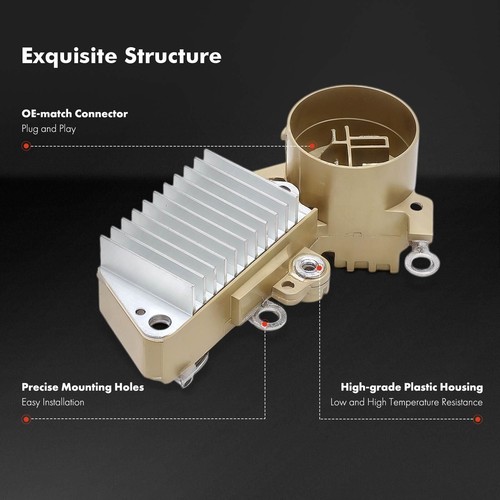 Exquisite Structure

OE-match Connector
Plug and Play

Precise Mounting Holes
Easy Installation

High-grade Plastic Housing
Low and High Temperature Resistance