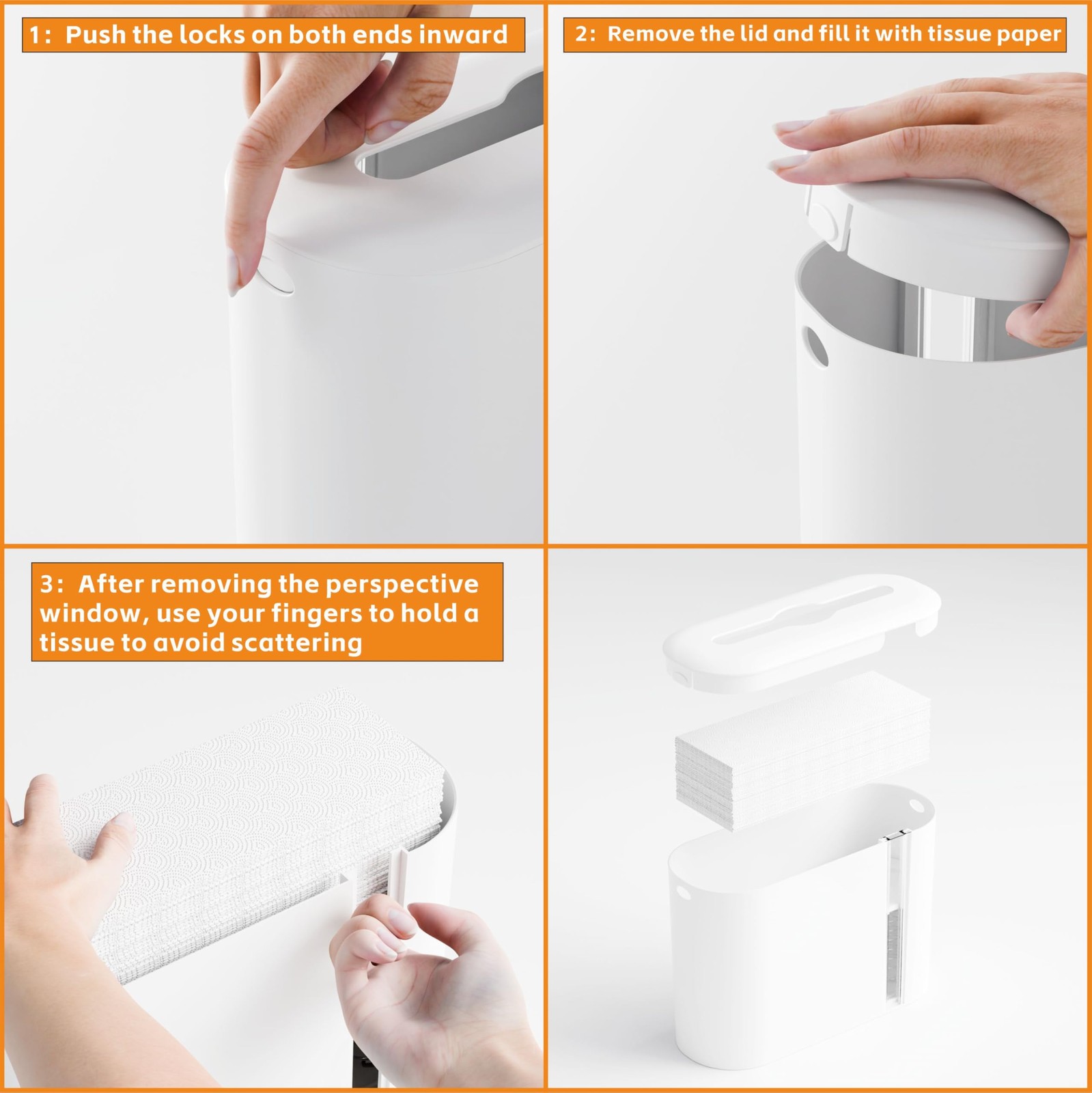 1: Push the locks on both ends inward

2: Remove the lid and fill it with tissue paper

3: After removing the perspective window, use your fingers to hold a tissue to avoid scattering