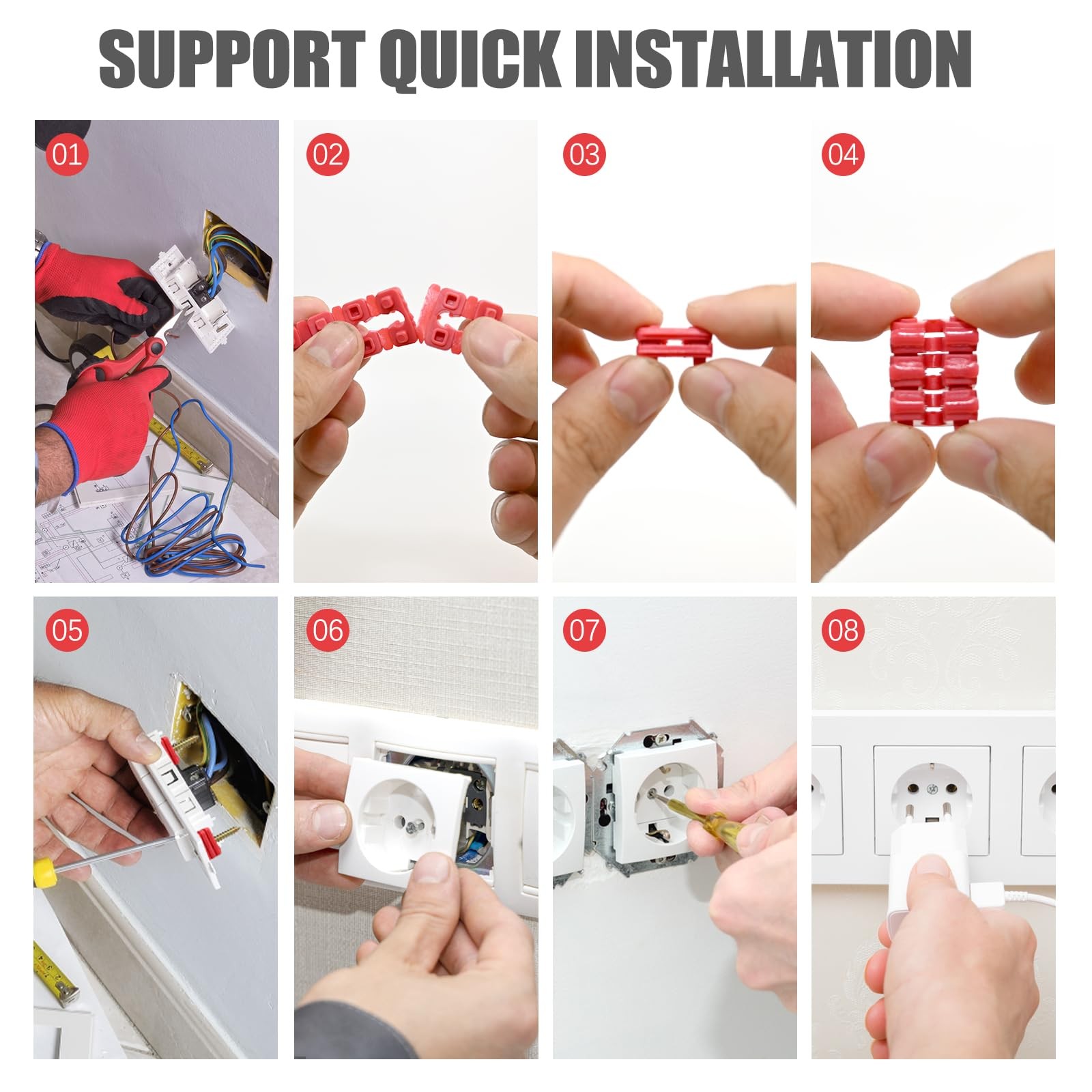 SUPPORT QUICK INSTALLATION

01

02

03

04

05

06

07

08