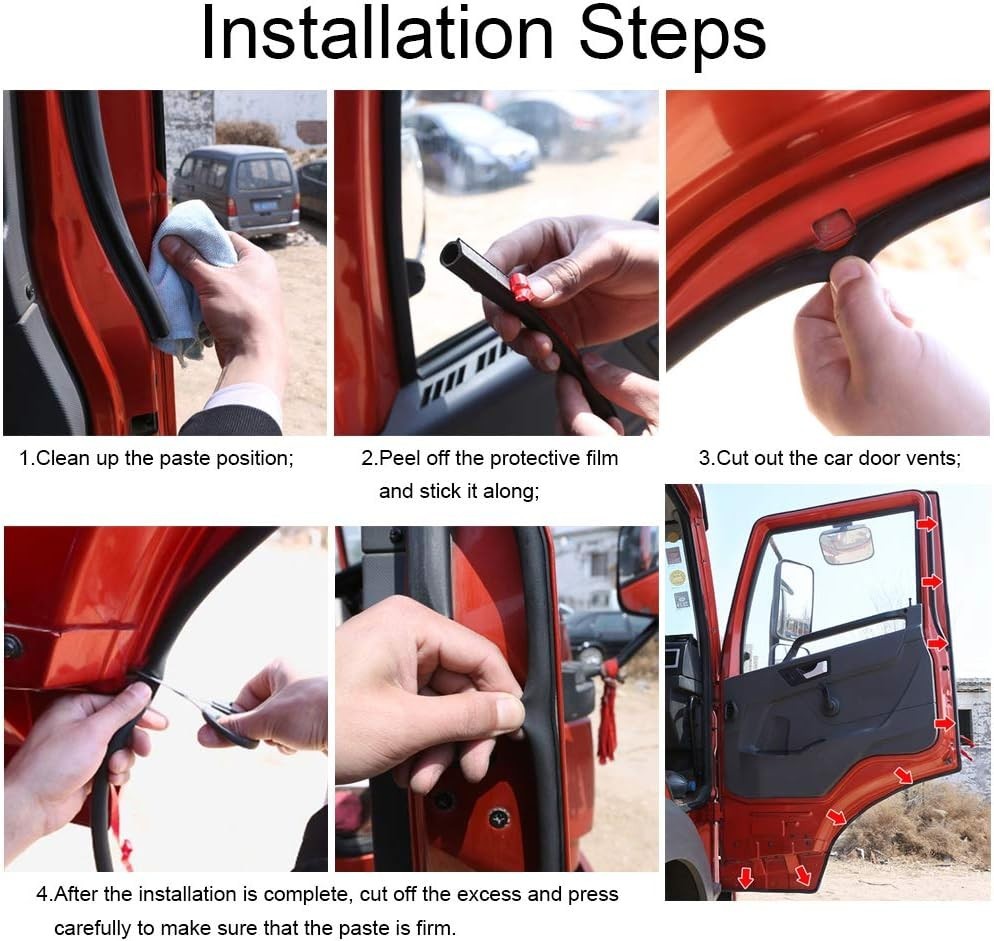 Installation Steps

1.Clean up the paste position;

2.Peel off the protective film and stick it along;

3.Cut out the car door vents;

4.After the installation is complete, cut off the excess and press carefully to make sure that the paste is firm.