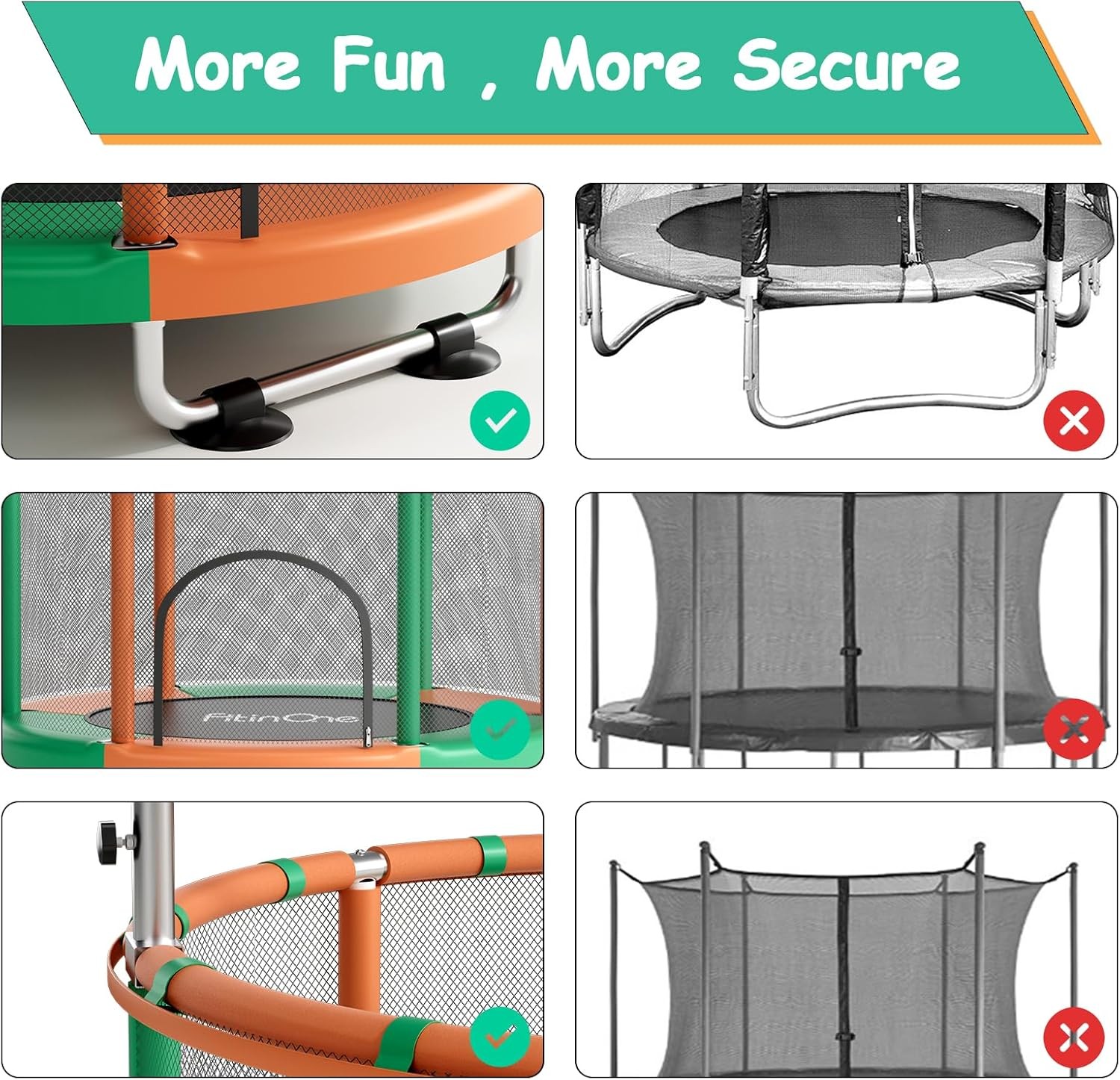 More Fun , More Secure

FitinOne