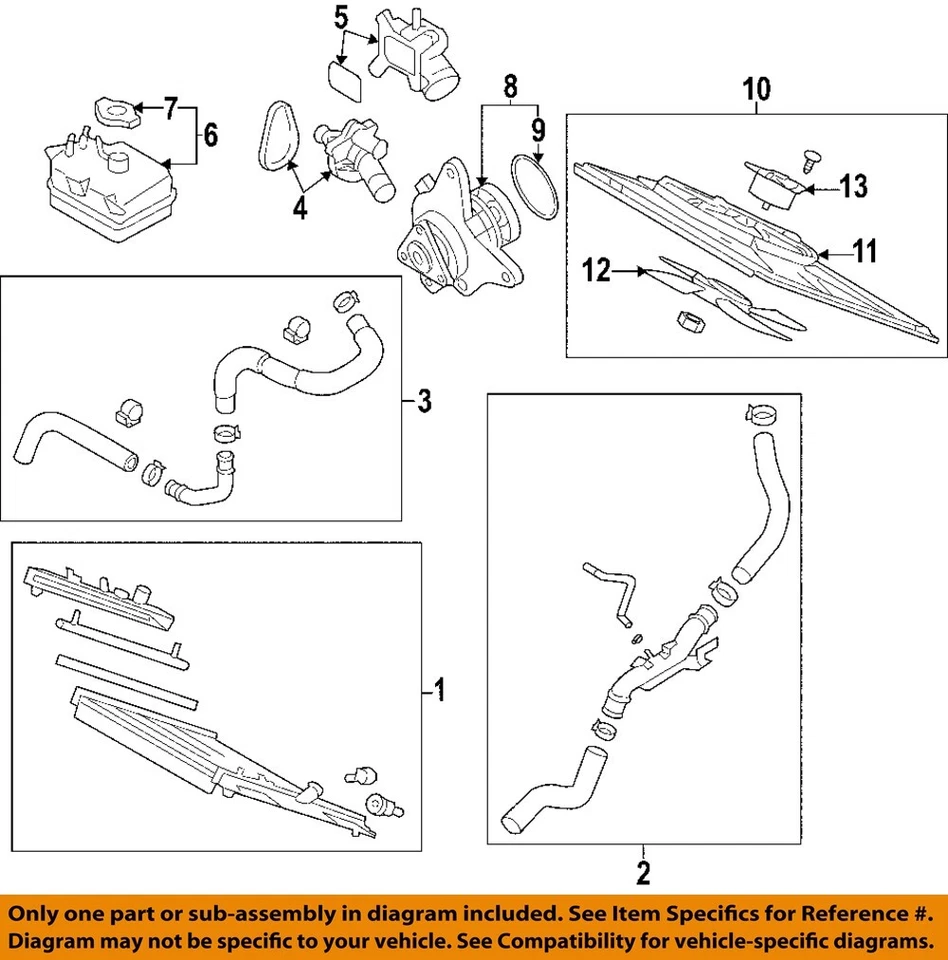 5
7
6
4
8
9
10
13
11
12
3
1
2

Only one part or sub-assembly in diagram included. See Item Specifics for Reference #. Diagram may not be specific to your vehicle. See Compatibility for vehicle-specific diagrams.