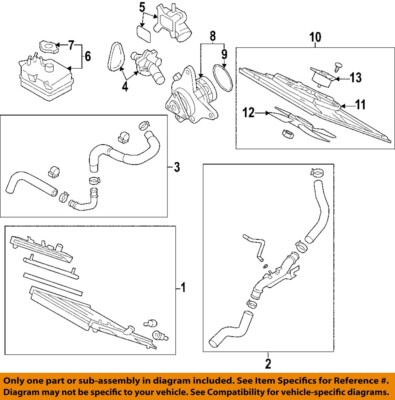 5
7
6
4
8
9
10
13
11
12
3
1
2

Only one part or sub-assembly in diagram included. See Item Specifics for Reference #. Diagram may not be specific to your vehicle. See Compatibility for vehicle-specific diagrams.