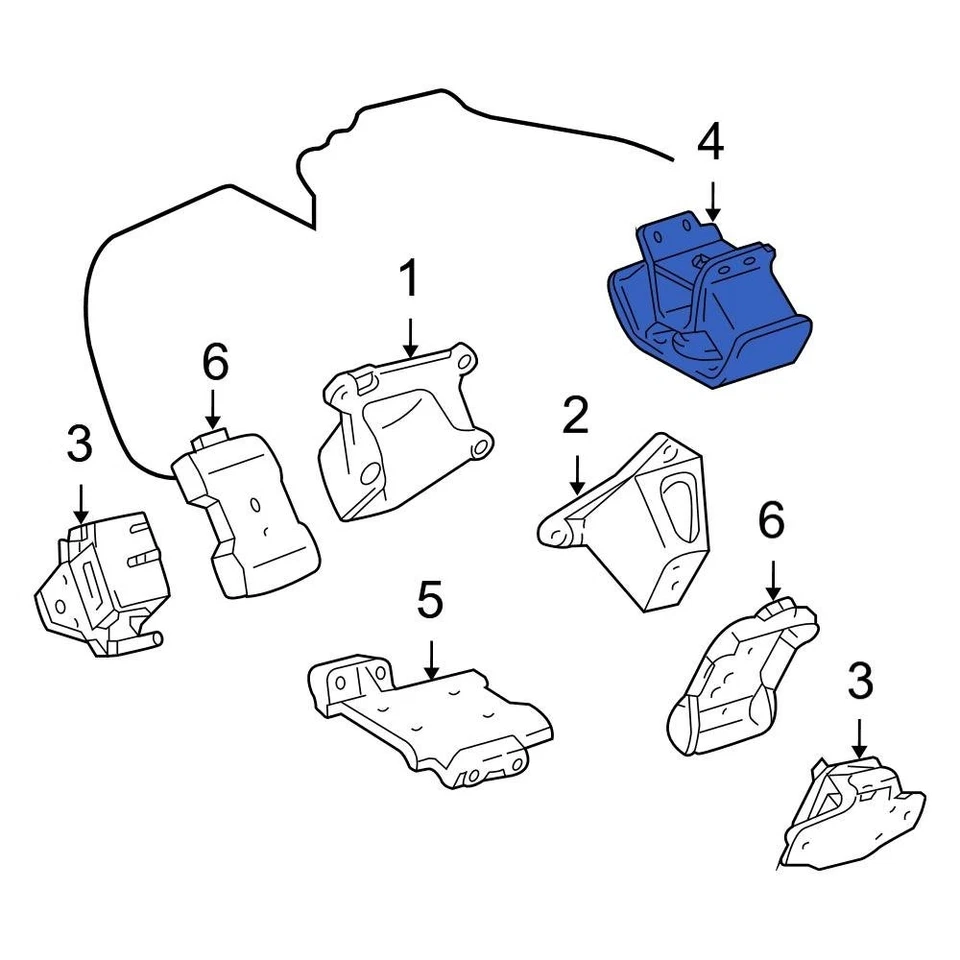 4

1

6

3

2

6

5

3