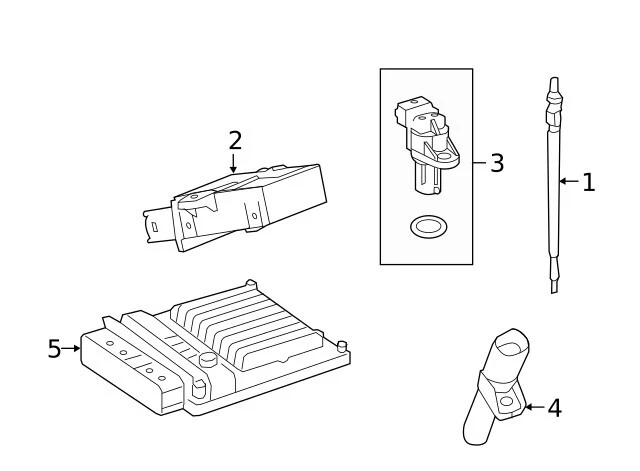 2
3
1
5
4