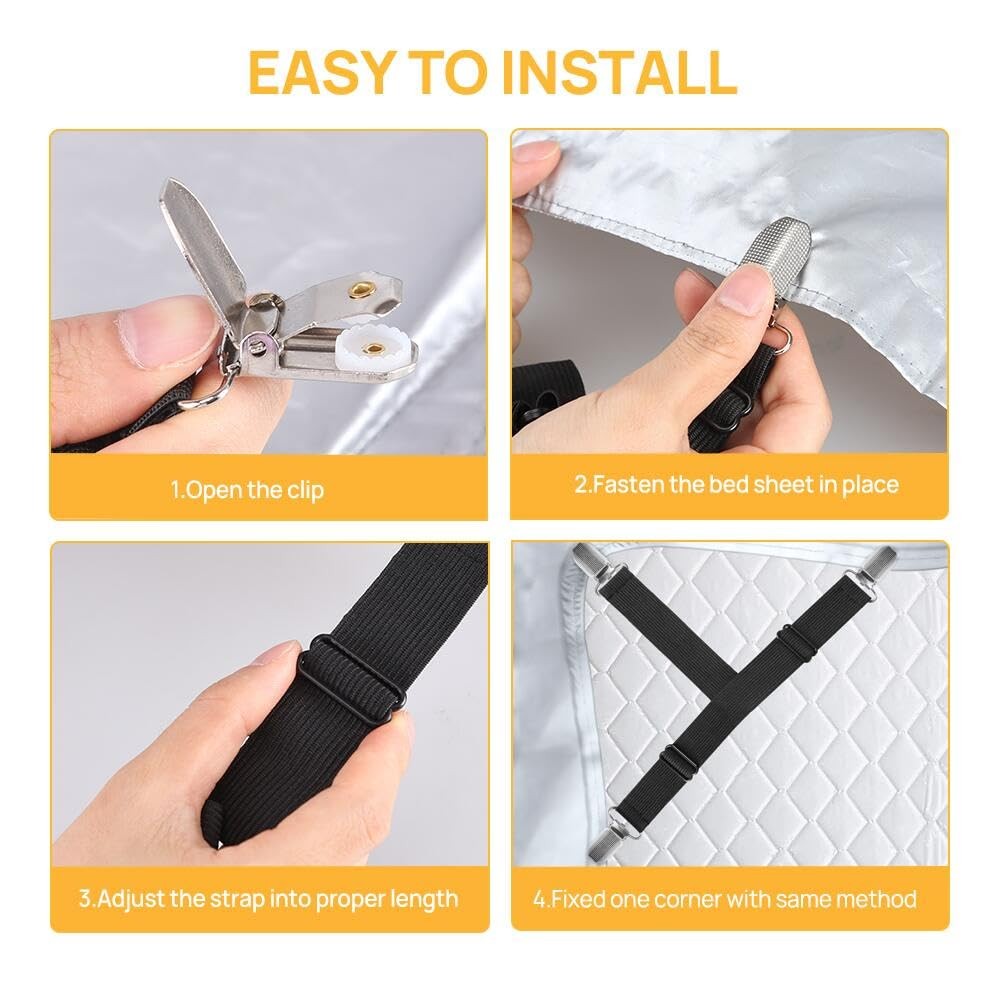 EASY TO INSTALL

1.Open the clip

2.Fasten the bed sheet in place

3.Adjust the strap into proper length

4.Fixed one corner with same method