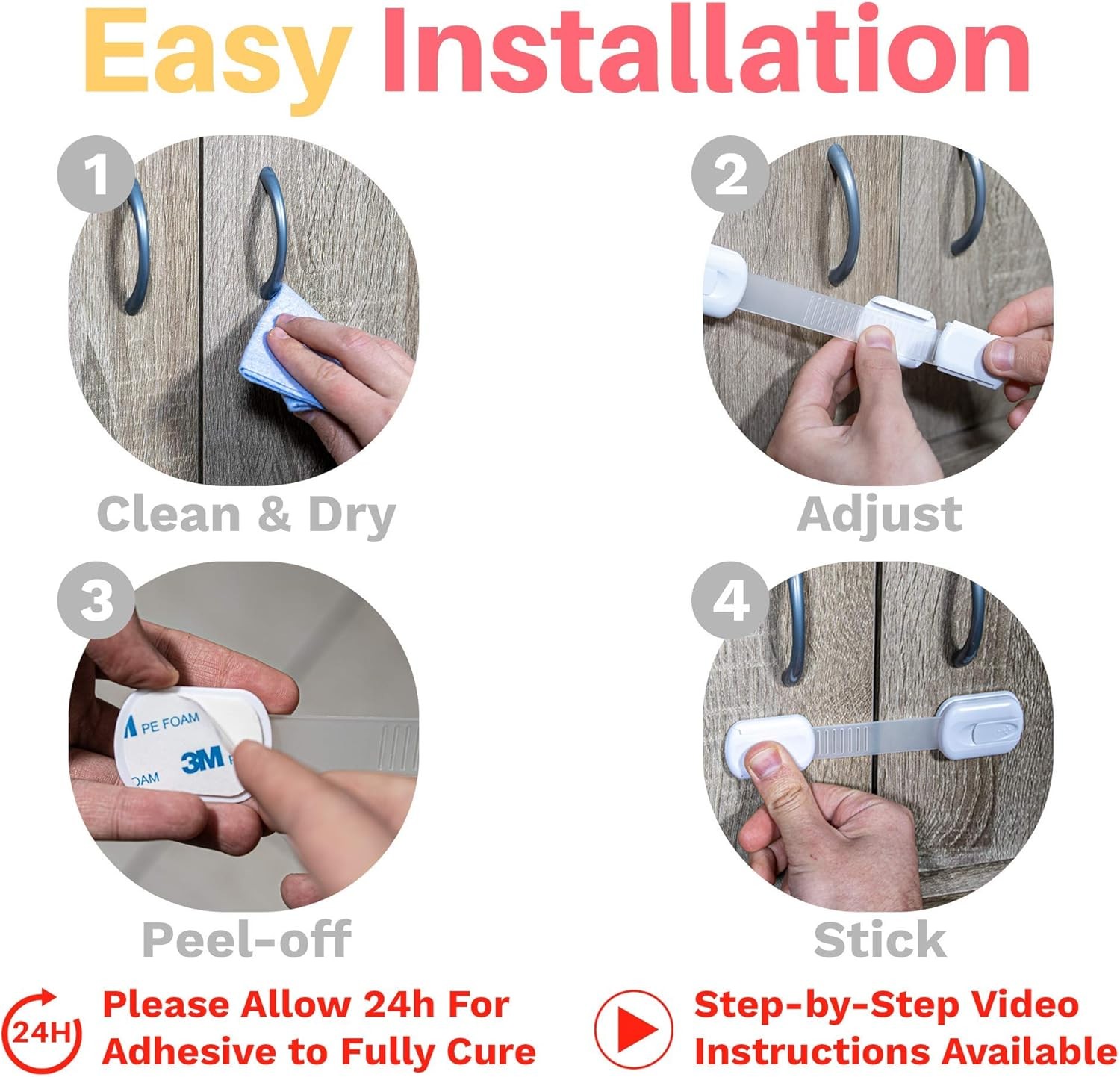 Easy Installation

1

Clean & Dry

2

Adjust

3

PE FOAM

3M

OAM

Peel-off

4

Stick

24H

Please Allow 24h For Adhesive to Fully Cure

Step-by-Step Video Instructions Available