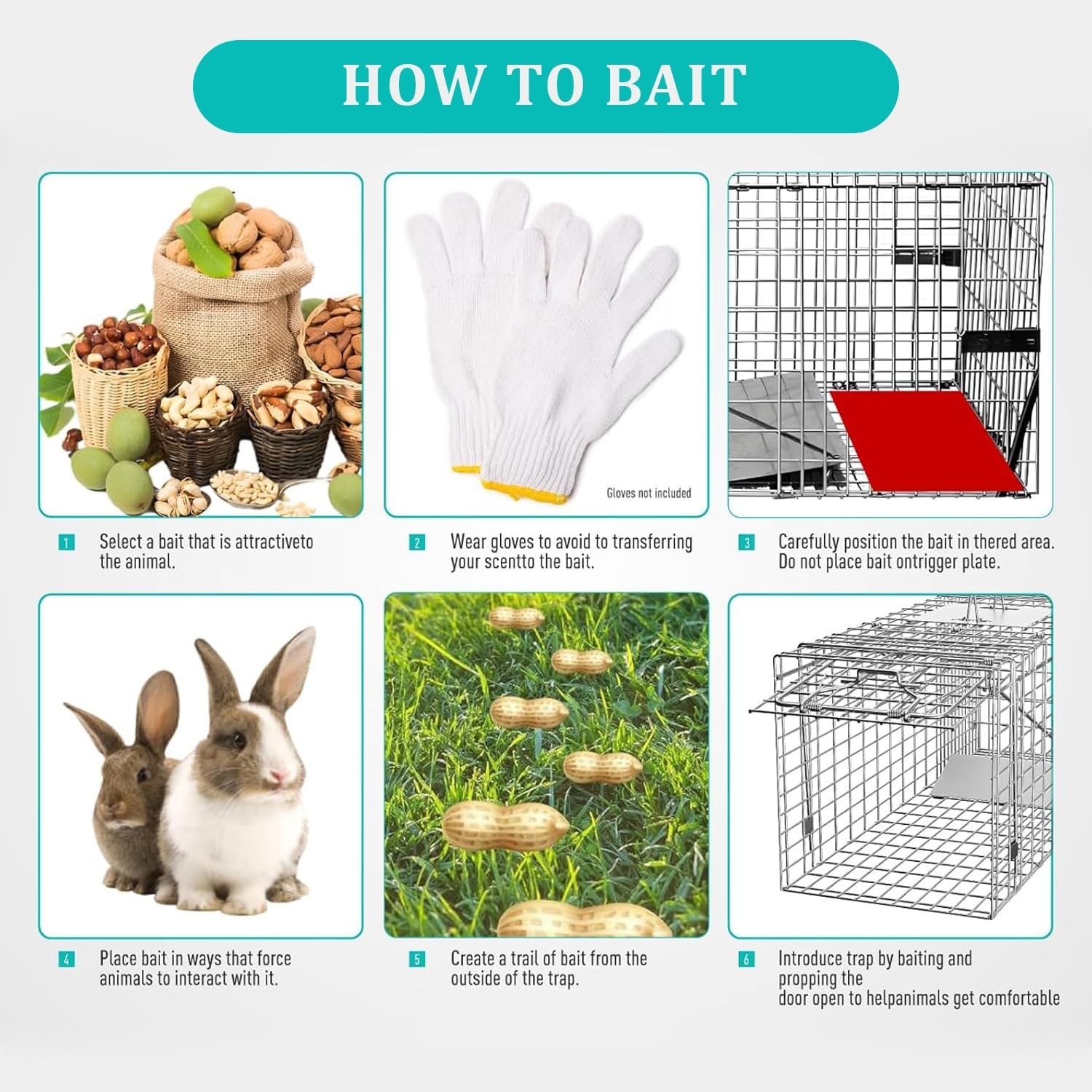 HOW TO BAIT

Gloves not included

1 Select a bait that is attractiveto the animal.

2 Wear gloves to avoid to transferring your scentto the bait.

3 Carefully position the bait in thered area. Do not place bait ontrigger plate.

4 Place bait in ways that force animals to interact with it.

5 Create a trail of bait from the outside of the trap.

6 Introduce trap by baiting and propping the
door open to helpanimals get comfortable