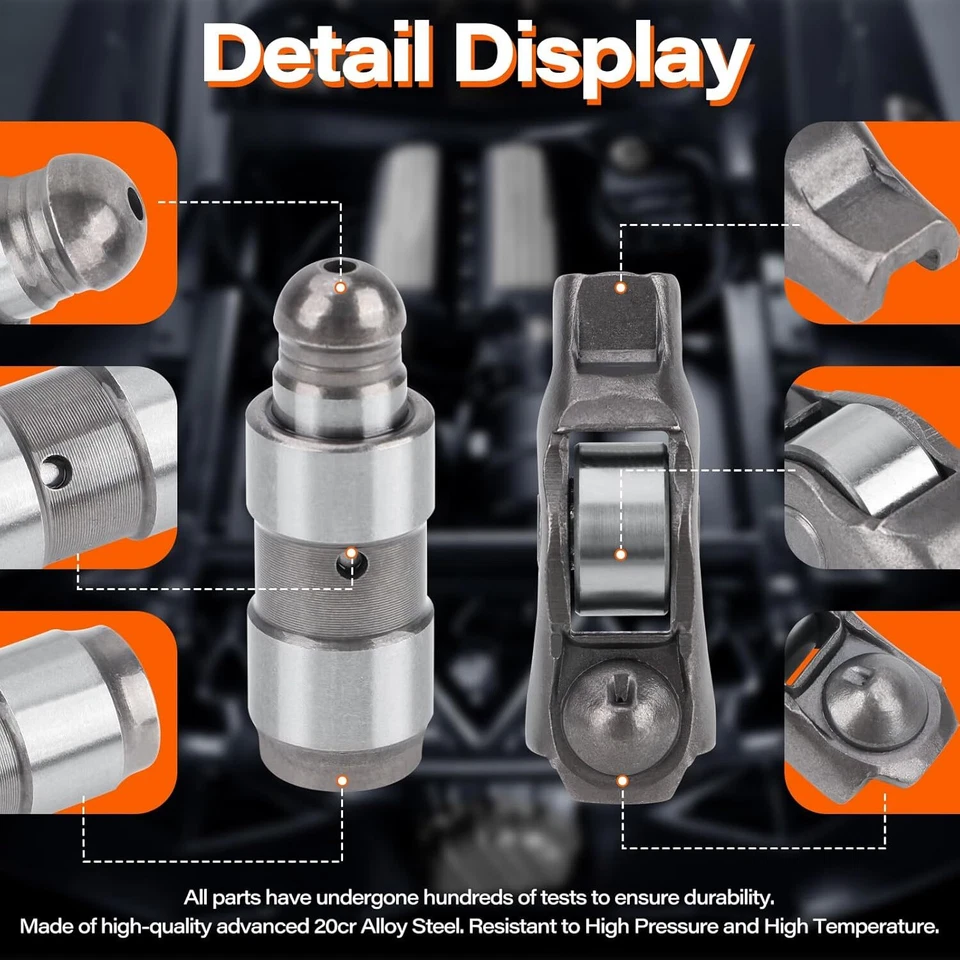 Detail Display

All parts have undergone hundreds of tests to ensure durability.
Made of high-quality advanced 20cr Alloy Steel. Resistant to High Pressure and High Temperature.