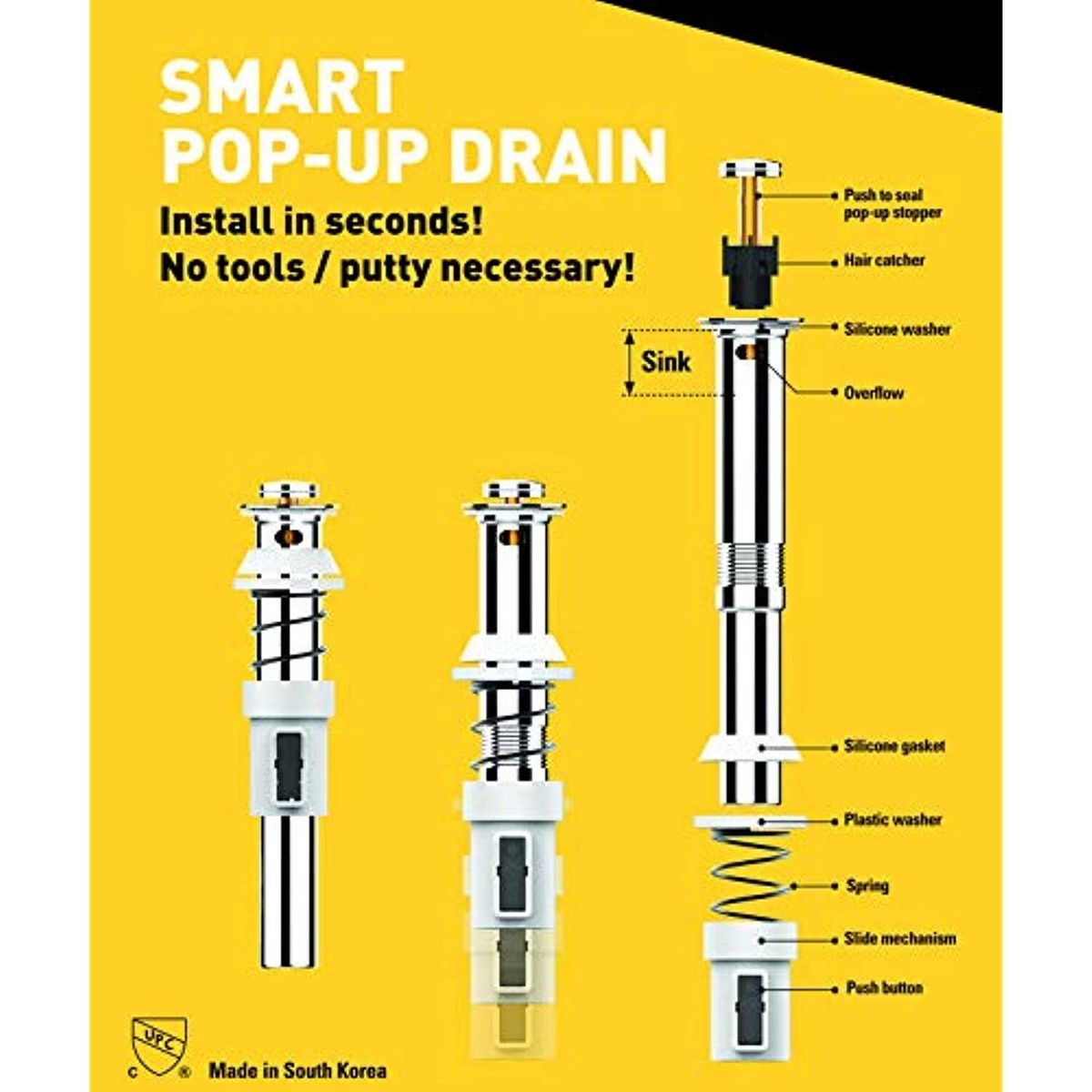 SMART POP-UP DRAIN

Install in seconds!
No tools / putty necessary!

Push to seal pop-up stopper

Hair catcher

Silicone washer

Sink

Overflow

Silicone gasket

Plastic washer

Spring

Slide mechanism

Push button

UPC

C ®

Made in South Korea