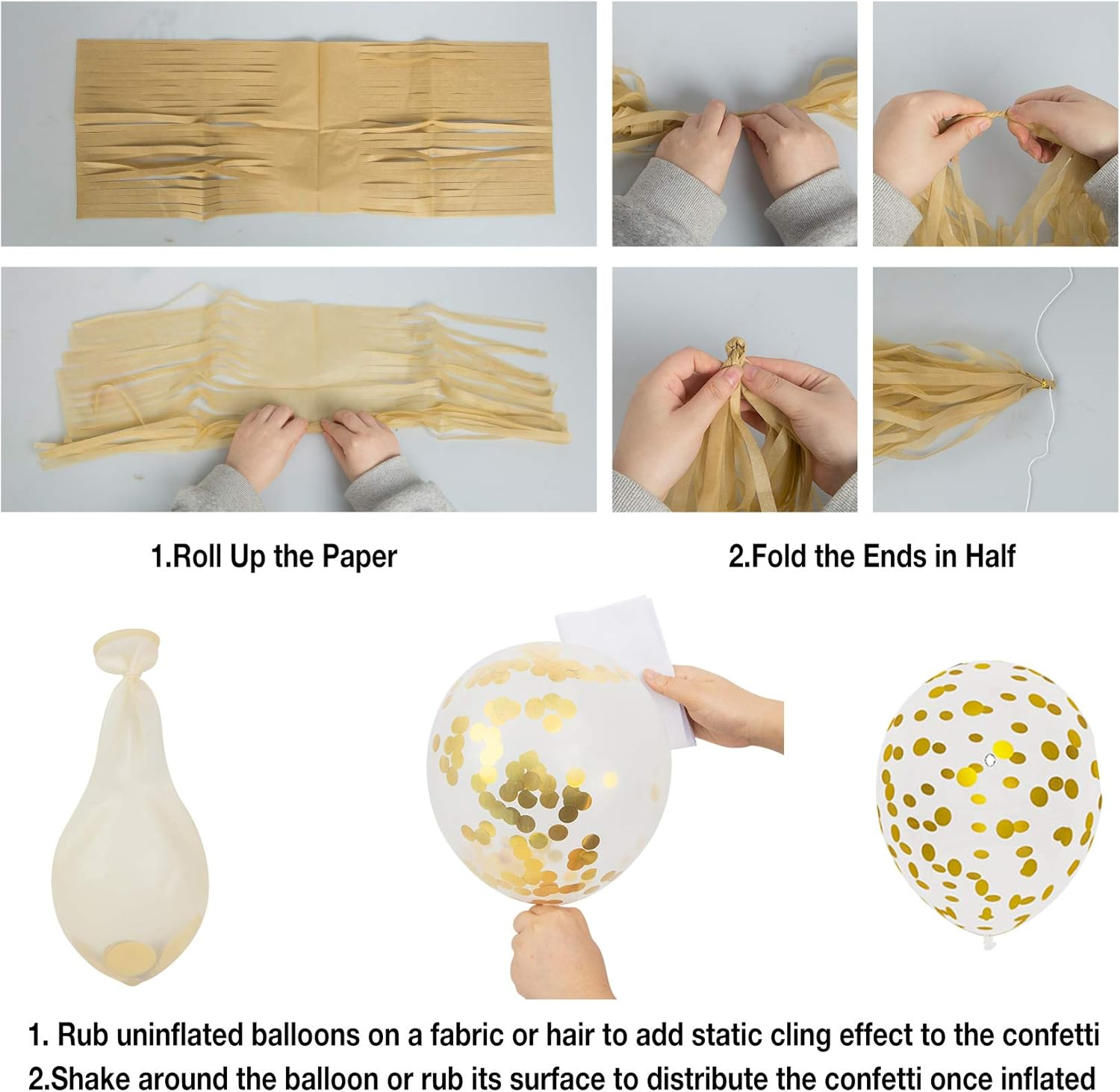 1.Roll Up the Paper

2.Fold the Ends in Half

1. Rub uninflated balloons on a fabric or hair to add static cling effect to the confetti
2.Shake around the balloon or rub its surface to distribute the confetti once inflated