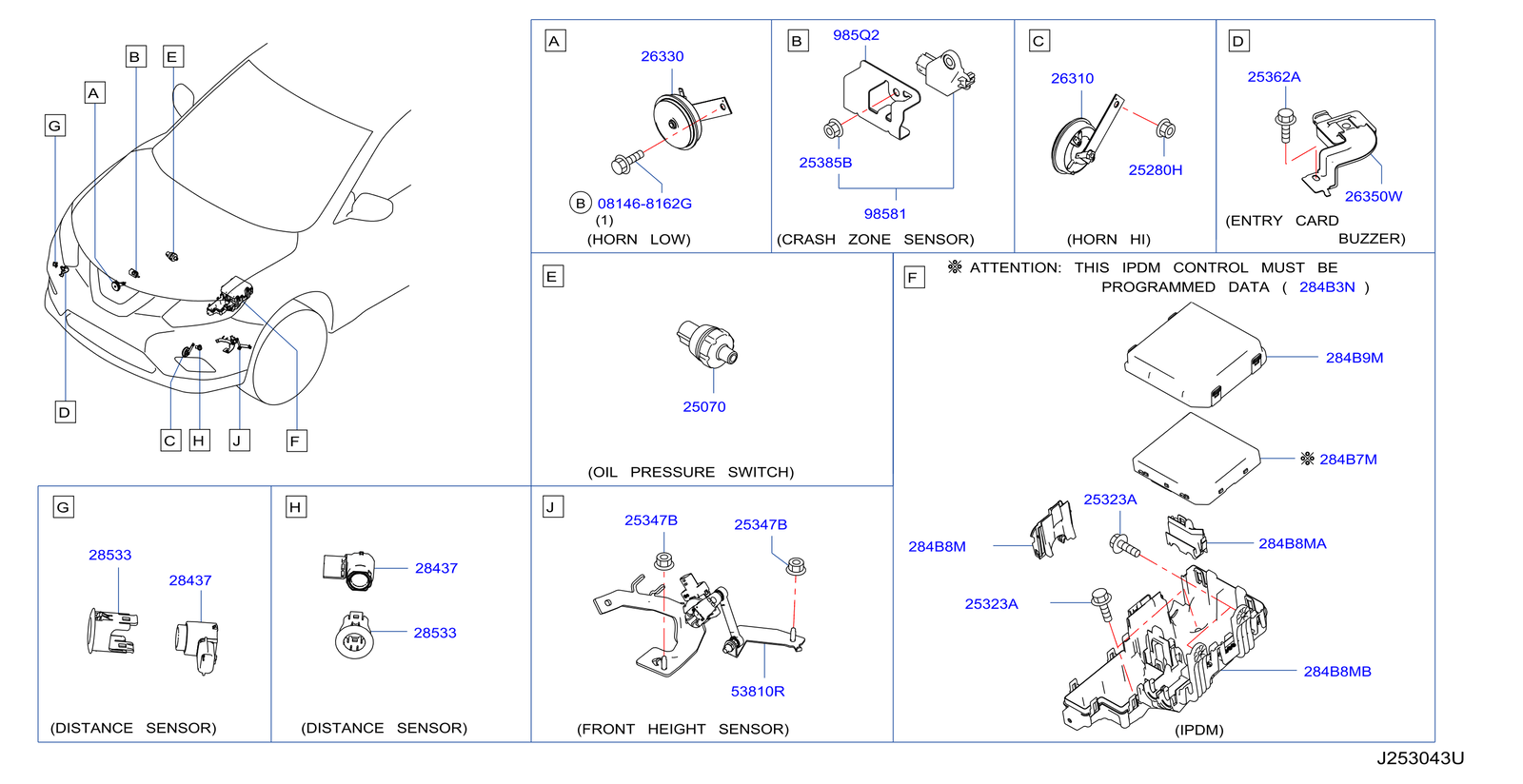 B E
A
G
D
C H J F

A
26330
B 08146-8162G
(1)
(HORN LOW)

B
985Q2
25385B
98581
(CRASH ZONE SENSOR)

C
26310
25280H
(HORN HI)

D
25362A
26350W
(ENTRY CARD BUZZER)

E
25070
(OIL PRESSURE SWITCH)

F
※ ATTENTION: THIS IPDM CONTROL MUST BE PROGRAMMED DATA ( 284B3N )
284B9M
※ 284B7M
25323A
284B8M
284B8MA
25323A
284B8MB
(IPDM)

G
28533
28437
(DISTANCE SENSOR)

H
28437
28533
(DISTANCE SENSOR)

J
25347B
25347B
53810R
(FRONT HEIGHT SENSOR)

J253043U