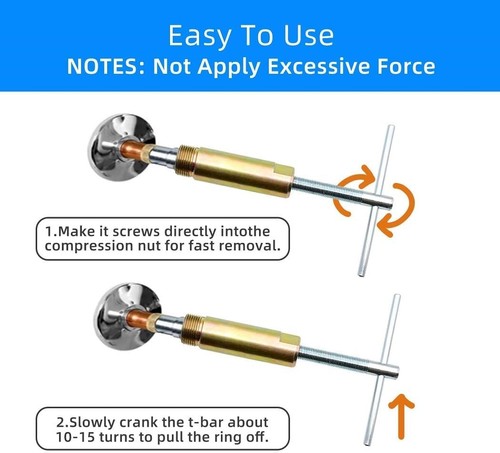 Easy To Use
NOTES: Not Apply Excessive Force

1.Make it screws directly intothe compression nut for fast removal.

2.Slowly crank the t-bar about 10-15 turns to pull the ring off.