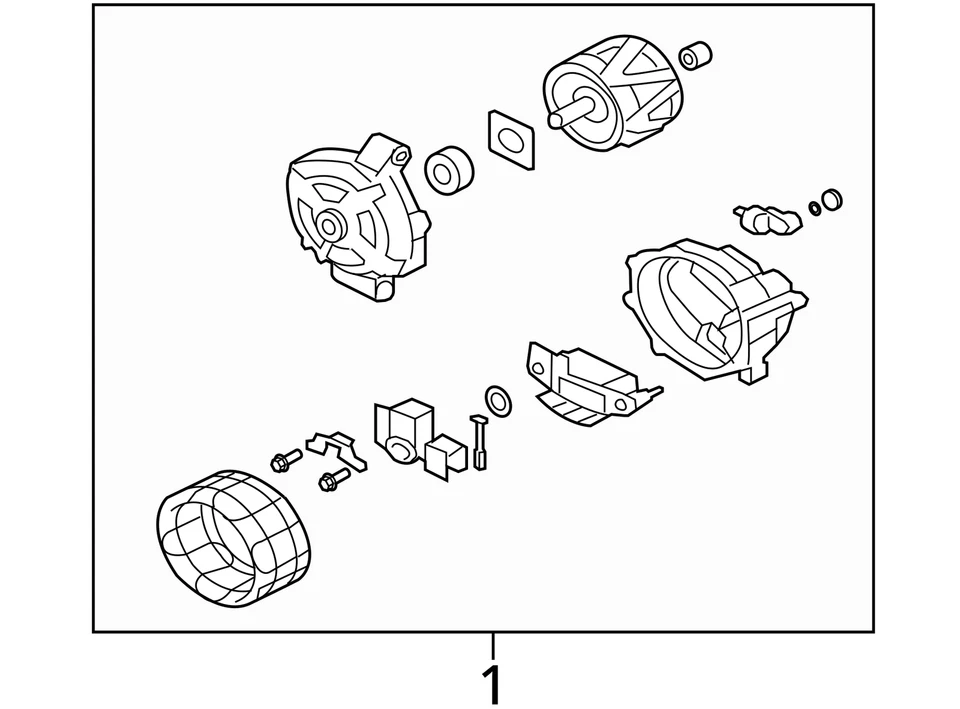 1