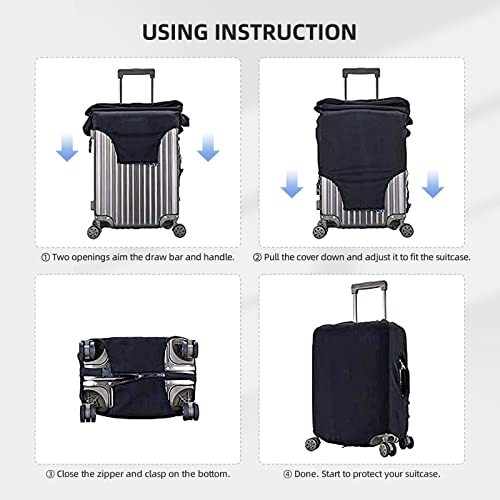 USING INSTRUCTION

① Two openings aim the draw bar and handle.

② Pull the cover down and adjust it to fit the suitcase.

③ Close the zipper and clasp on the bottom.

④ Done. Start to protect your suitcase.