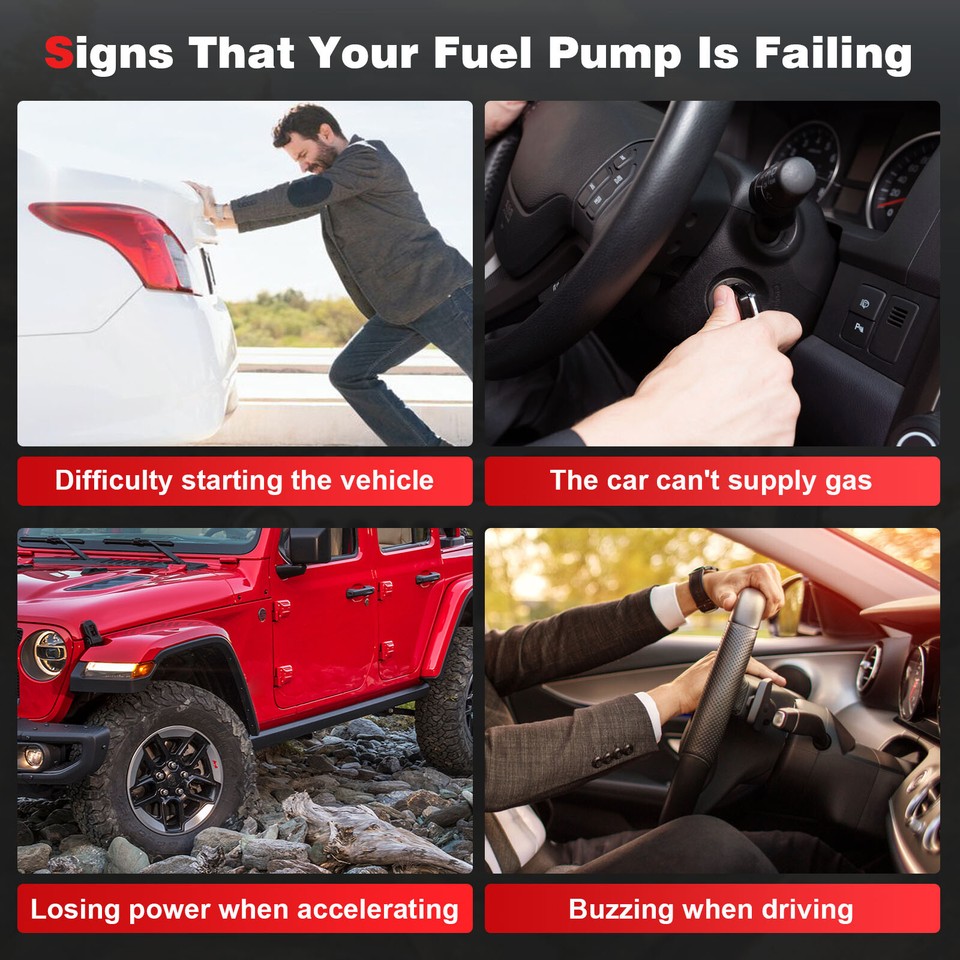 Signs That Your Fuel Pump Is Failing

Difficulty starting the vehicle

The car can't supply gas

Losing power when accelerating

Buzzing when driving