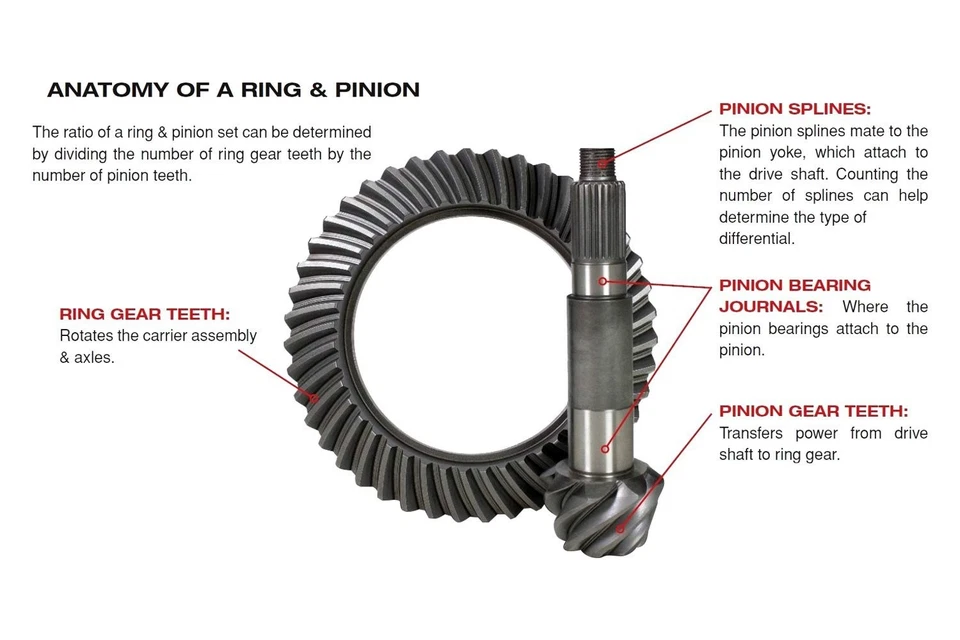 ANATOMY OF A RING & PINION

The ratio of a ring & pinion set can be determined by dividing the number of ring gear teeth by the number of pinion teeth.

RING GEAR TEETH:
Rotates the carrier assembly & axles.

PINION SPLINES:
The pinion splines mate to the pinion yoke, which attach to the drive shaft. Counting the number of splines can help determine the type of differential.

PINION BEARING JOURNALS: Where the pinion bearings attach to the pinion.

PINION GEAR TEETH:
Transfers power from drive shaft to ring gear.