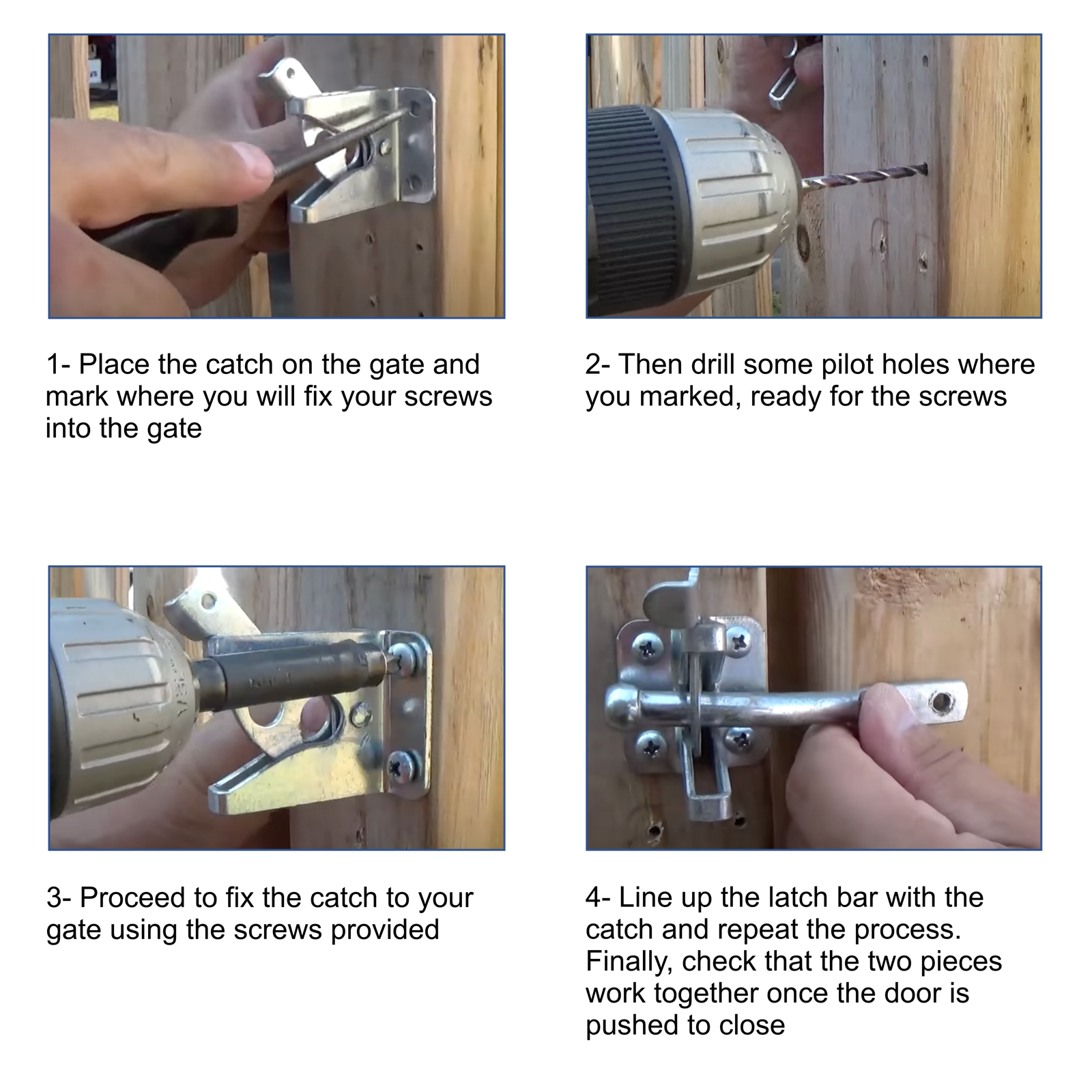 1- Place the catch on the gate and mark where you will fix your screws into the gate

2- Then drill some pilot holes where you marked, ready for the screws

3- Proceed to fix the catch to your gate using the screws provided

4- Line up the latch bar with the catch and repeat the process. Finally, check that the two pieces work together once the door is pushed to close