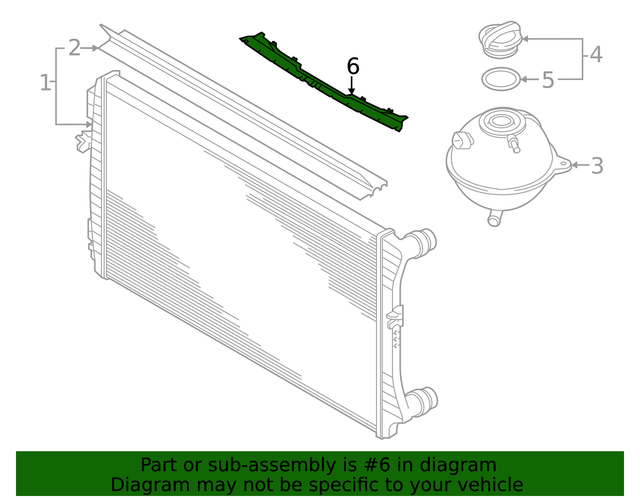 2
1
6
4
5
3

Part or sub-assembly is #6 in diagram
Diagram may not be specific to your vehicle