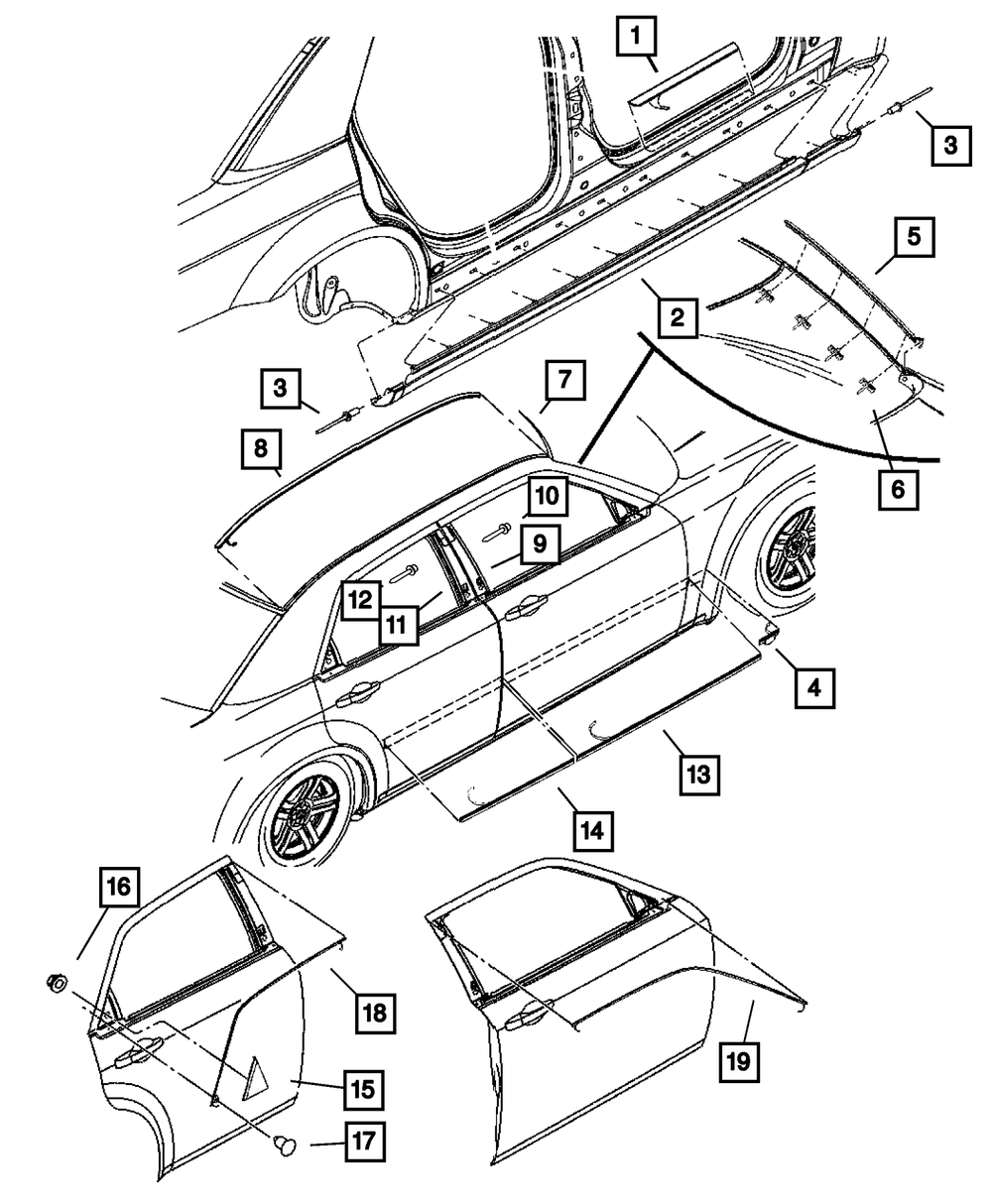 1
3
5
2
3
7
8
6
10
9
12
11
4
13
14
16
18
15
17
19