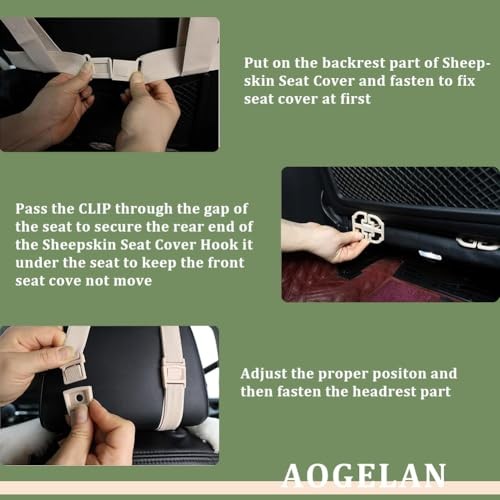 Put on the backrest part of Sheepskin Seat Cover and fasten to fix seat cover at first

Pass the CLIP through the gap of the seat to secure the rear end of the Sheepskin Seat Cover Hook it under the seat to keep the front seat cove not move

Adjust the proper positon and then fasten the headrest part

AOGELAN