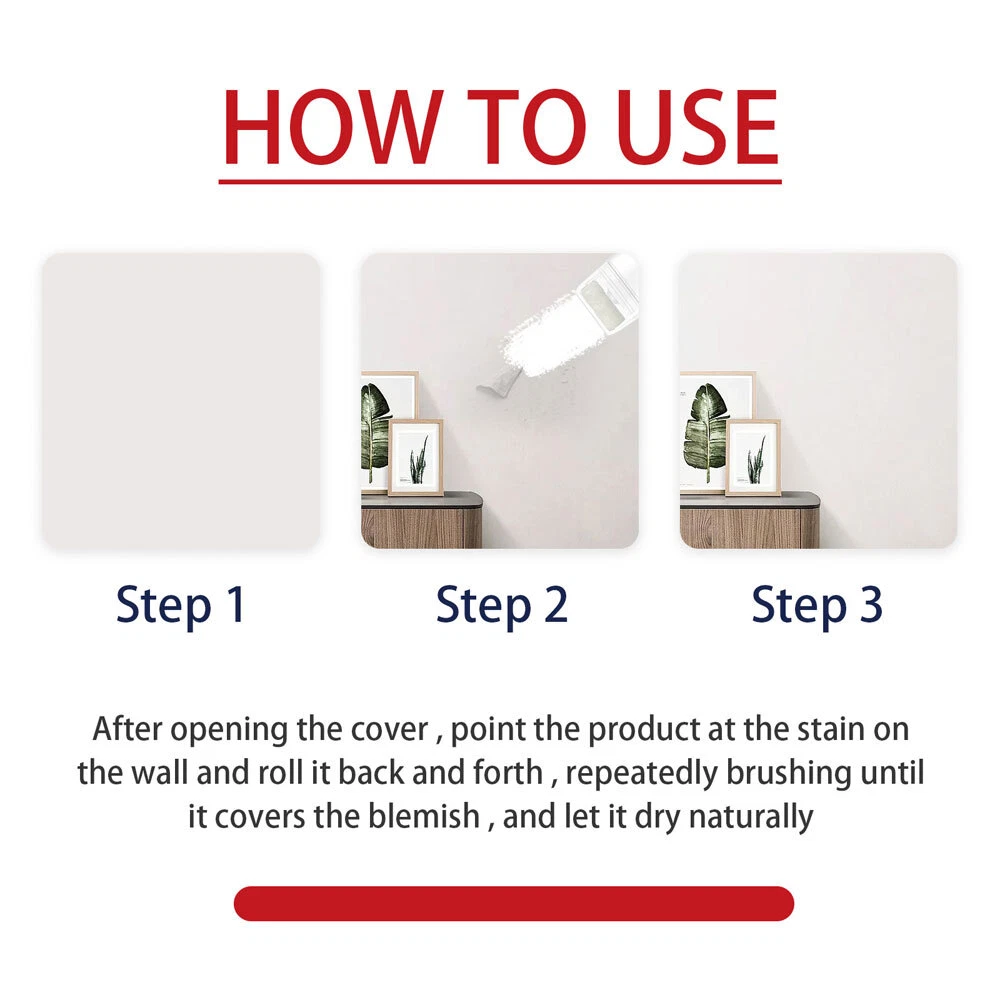 HOW TO USE

Step 1

Step 2

Step 3

After opening the cover , point the product at the stain on the wall and roll it back and forth , repeatedly brushing until it covers the blemish , and let it dry naturally