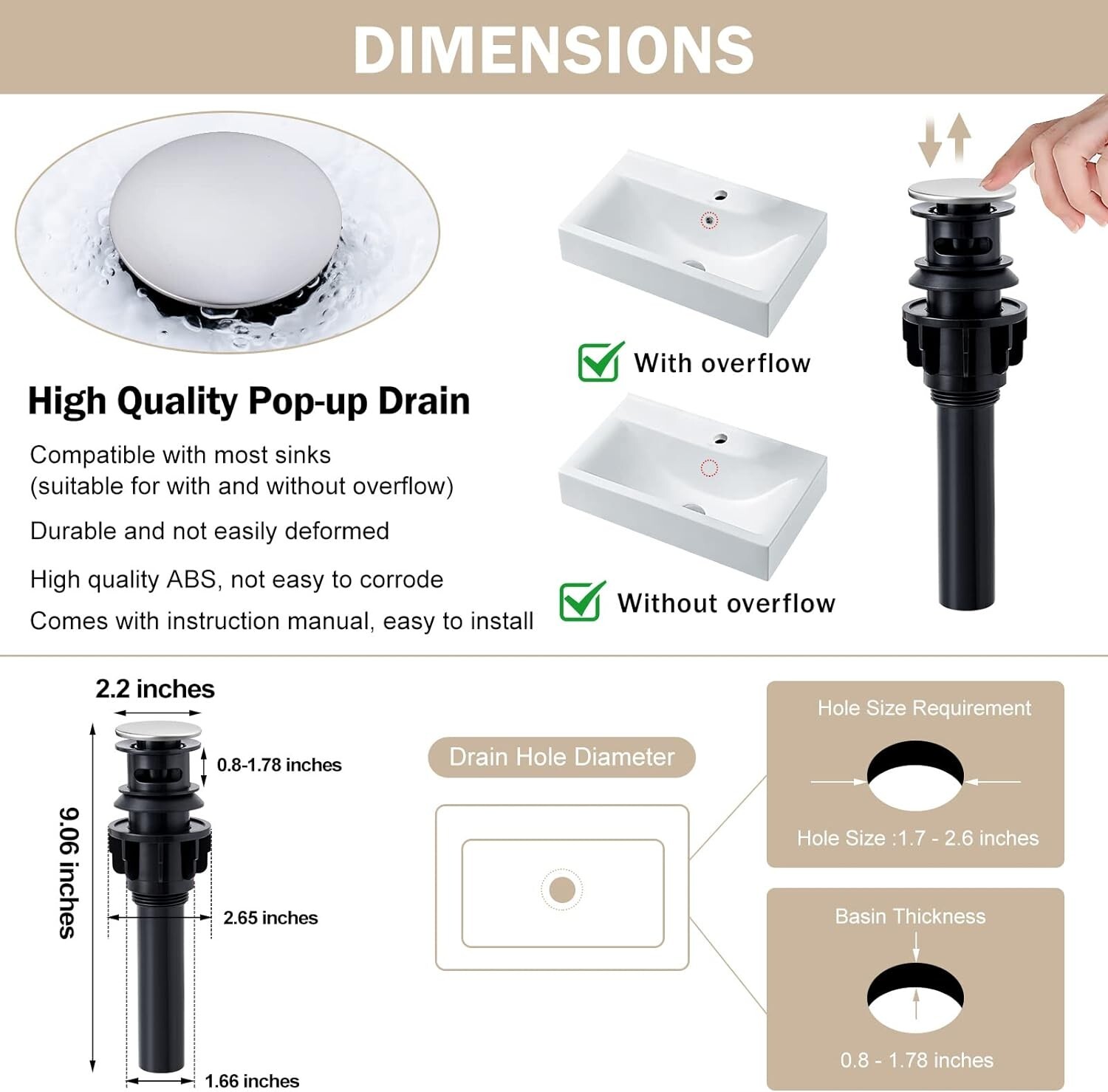 DIMENSIONS

High Quality Pop-up Drain

Compatible with most sinks
(suitable for with and without overflow)

Durable and not easily deformed

High quality ABS, not easy to corrode

Comes with instruction manual, easy to install

With overflow

Without overflow

2.2 inches

0.8-1.78 inches

9.06 inches

2.65 inches

1.66 inches

Drain Hole Diameter

Hole Size Requirement

Hole Size :1.7 - 2.6 inches

Basin Thickness

0.8 - 1.78 inches