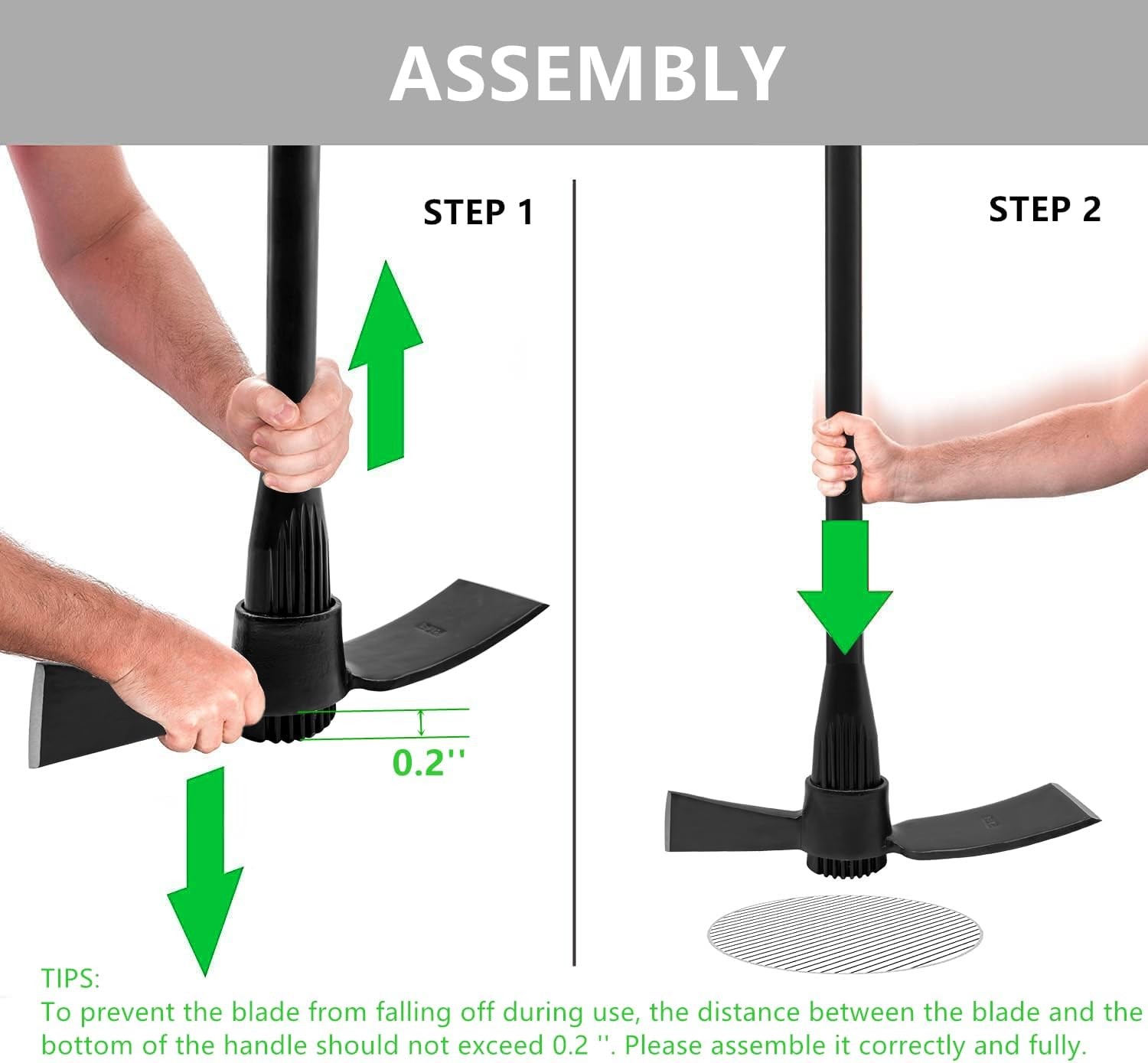 ASSEMBLY

STEP 1

0.2''

STEP 2

TIPS:
To prevent the blade from falling off during use, the distance between the blade and the bottom of the handle should not exceed 0.2 ''. Please assemble it correctly and fully.