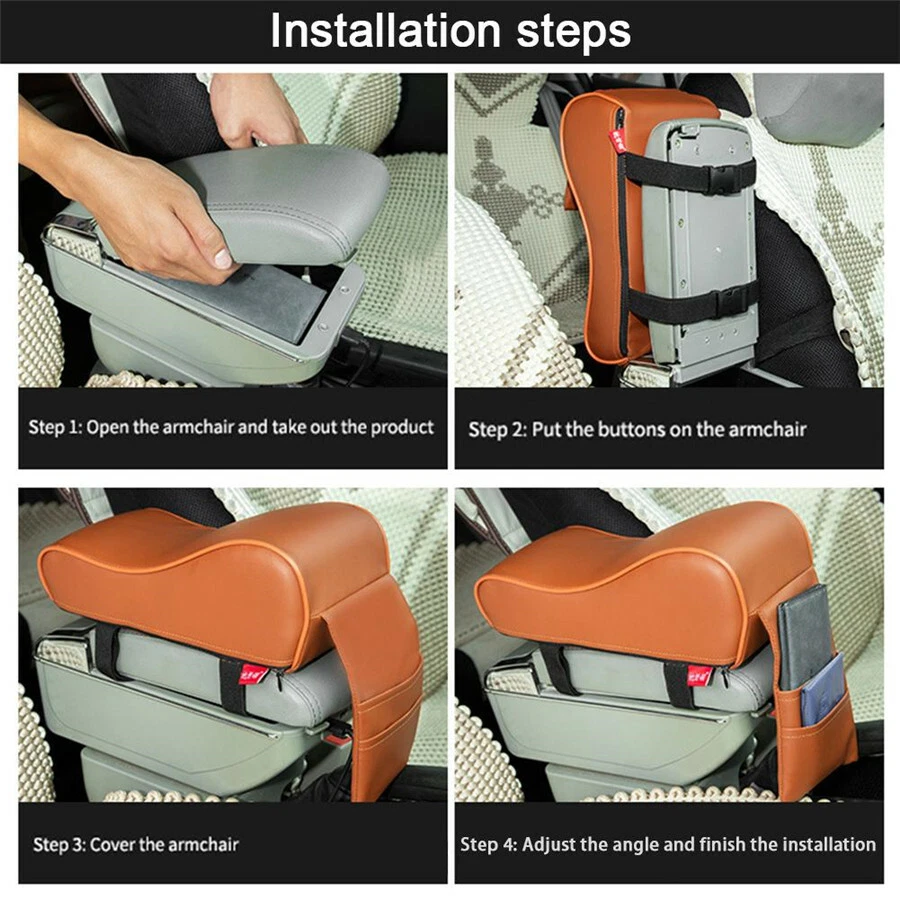 Installation steps

Step 1: Open the armchair and take out the product

Step 2: Put the buttons on the armchair

Step 3: Cover the armchair

Step 4: Adjust the angle and finish the installation