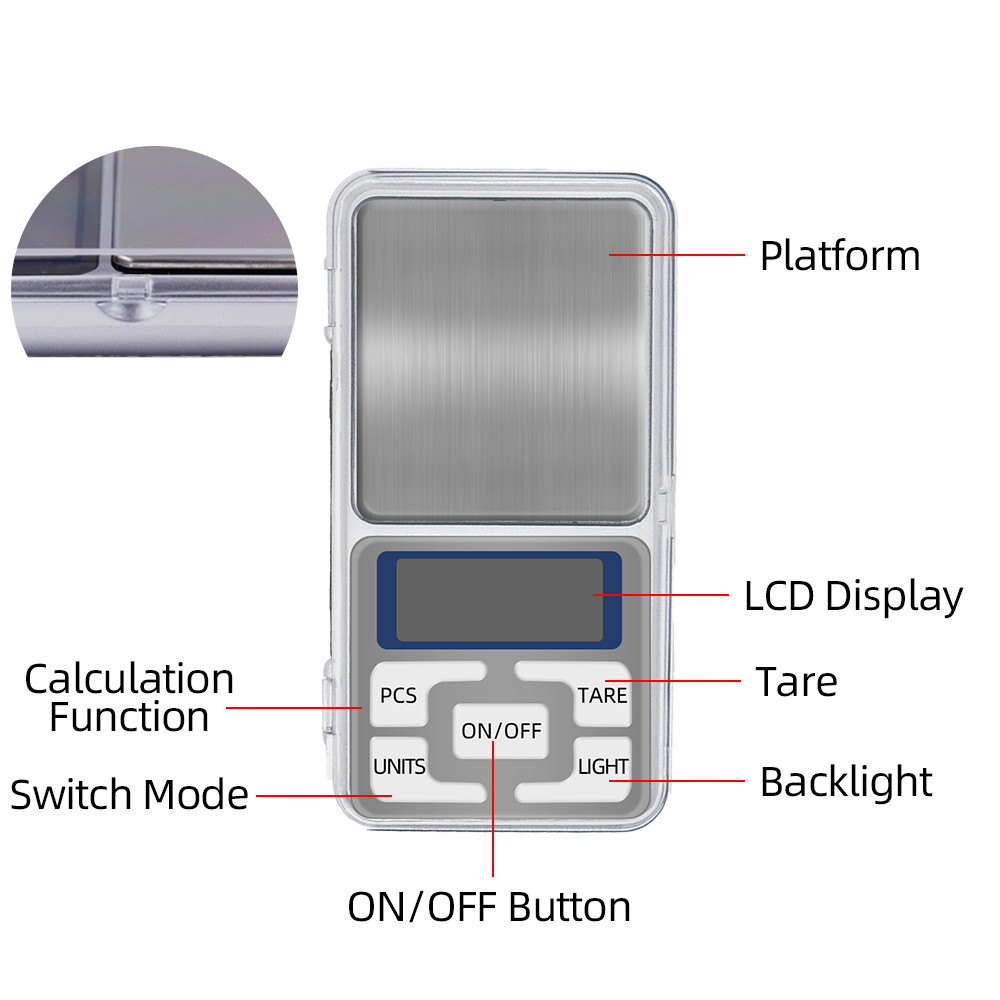 Platform

LCD Display

Calculation Function

PCS

TARE

Tare

ON/OFF

UNITS

LIGHT

Switch Mode

Backlight

ON/OFF Button