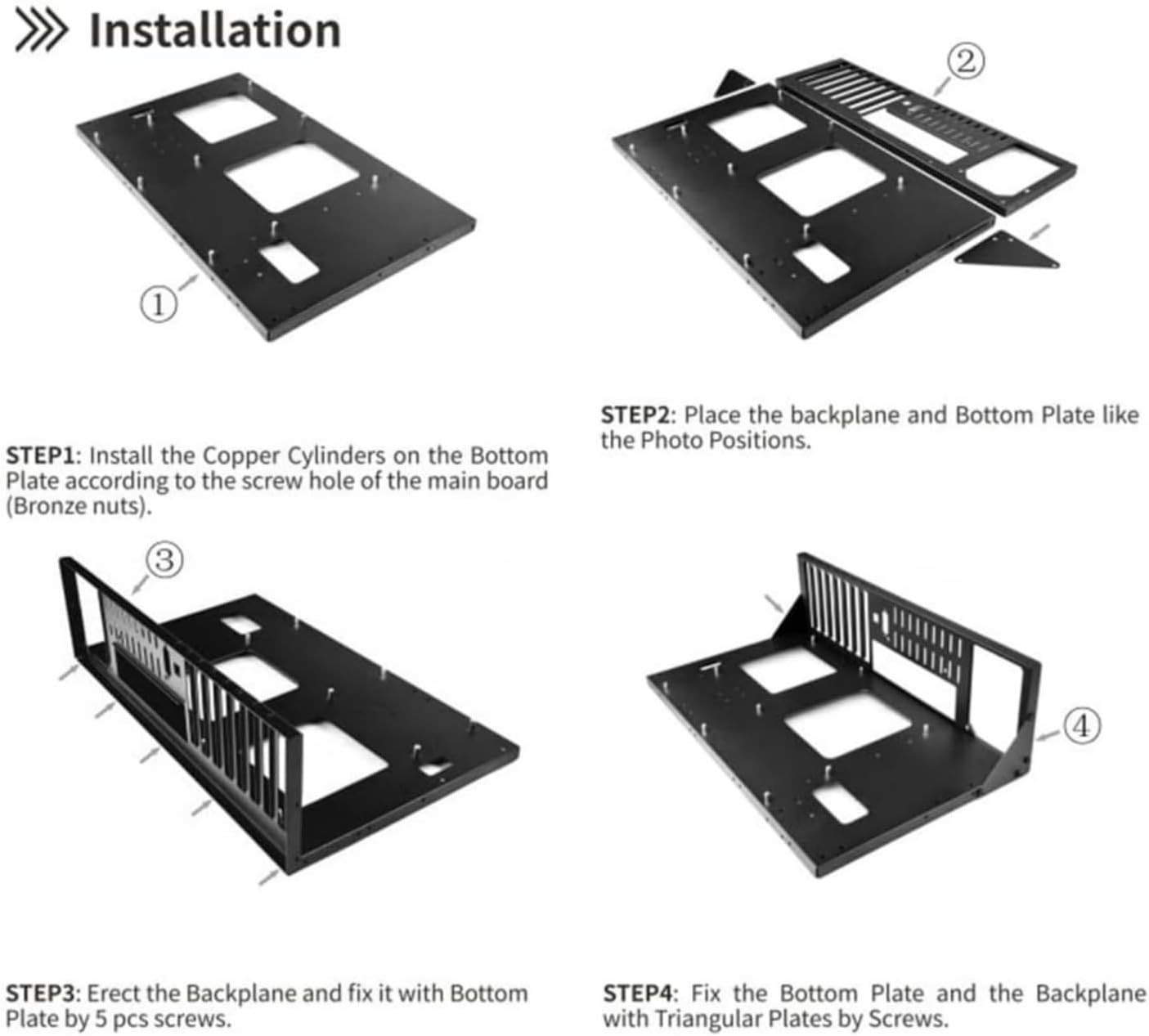 Installation

①

②

STEP1: Install the Copper Cylinders on the Bottom Plate according to the screw hole of the main board (Bronze nuts).

STEP2: Place the backplane and Bottom Plate like the Photo Positions.

③

④

STEP3: Erect the Backplane and fix it with Bottom Plate by 5 pcs screws.

STEP4: Fix the Bottom Plate and the Backplane with Triangular Plates by Screws.