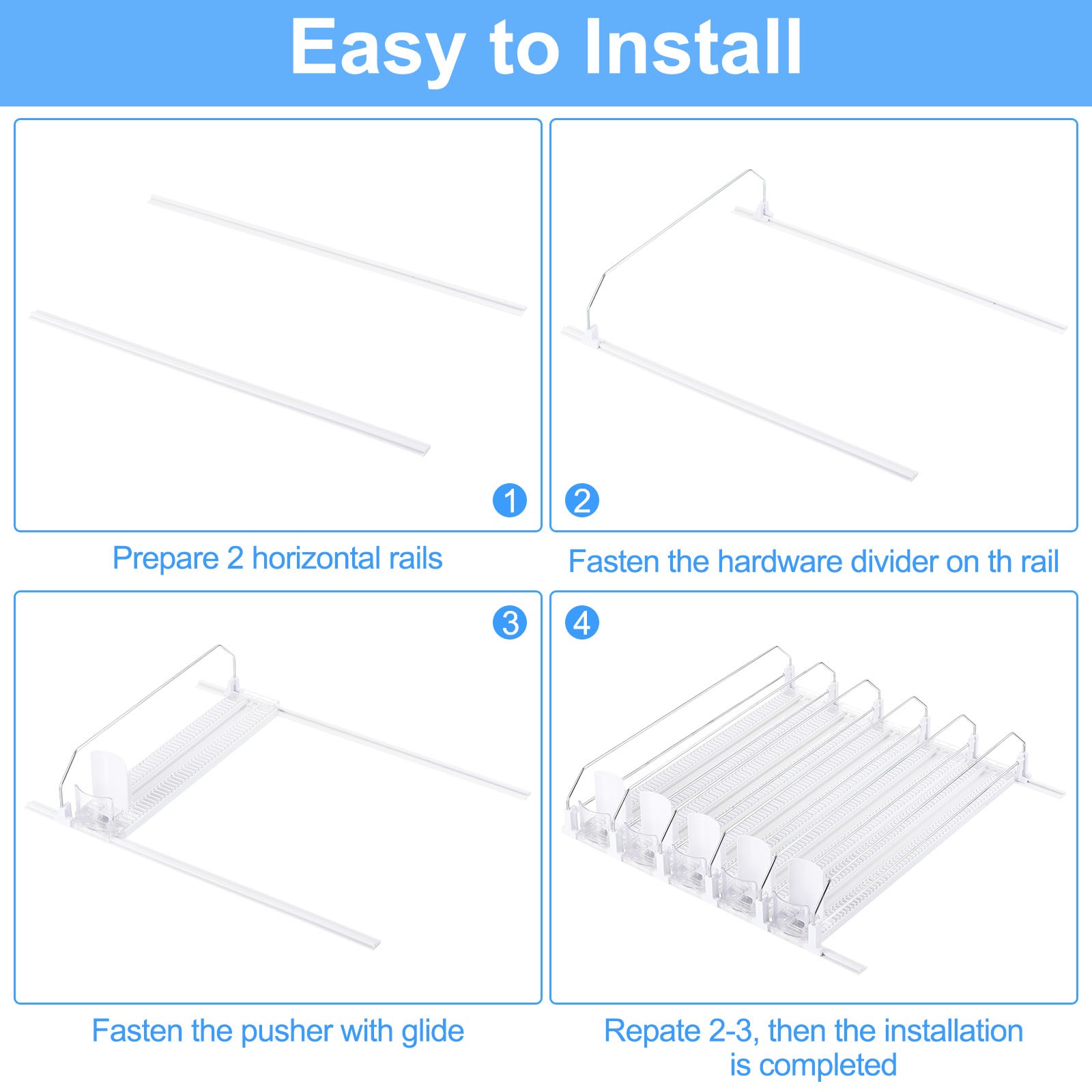 Easy to Install

1

Prepare 2 horizontal rails

2

Fasten the hardware divider on th rail

3

Fasten the pusher with glide

4

Repate 2-3, then the installation is completed