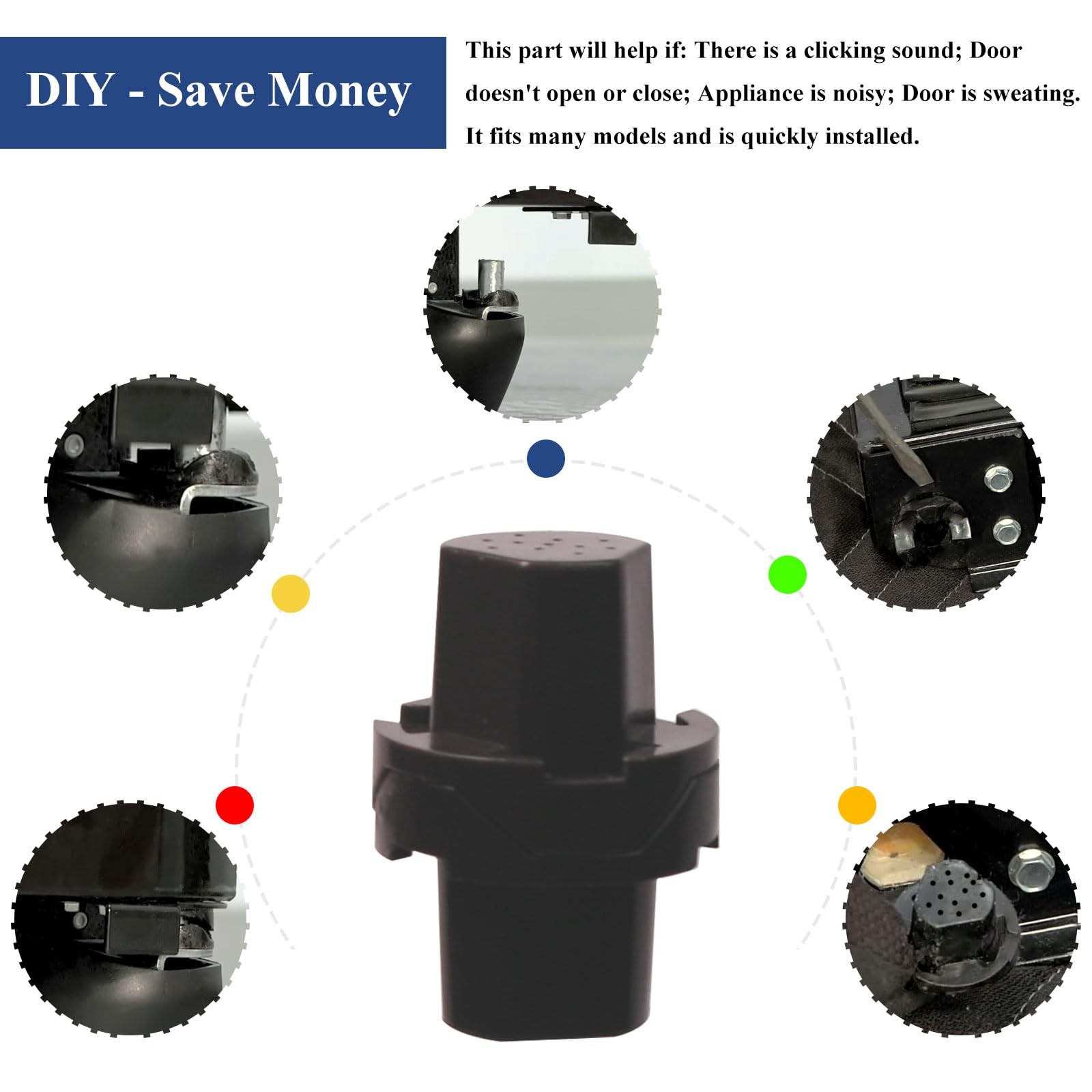 DIY - Save Money

This part will help if: There is a clicking sound; Door doesn't open or close; Appliance is noisy; Door is sweating. It fits many models and is quickly installed.