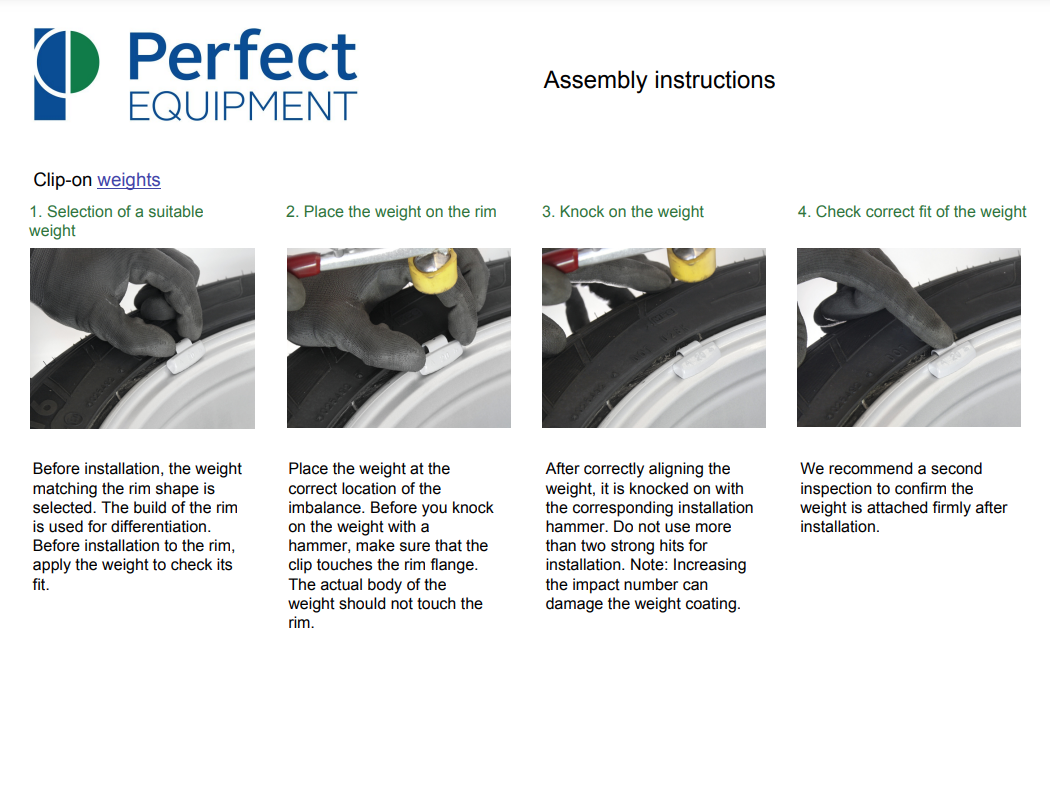 Perfect EQUIPMENT

Assembly instructions

Clip-on weights

1. Selection of a suitable weight

Before installation, the weight matching the rim shape is selected. The build of the rim is used for differentiation. Before installation to the rim, apply the weight to check its fit.

2. Place the weight on the rim

Place the weight at the correct location of the imbalance. Before you knock on the weight with a hammer, make sure that the clip touches the rim flange. The actual body of the weight should not touch the rim.

3. Knock on the weight

After correctly aligning the weight, it is knocked on with the corresponding installation hammer. Do not use more than two strong hits for installation. Note: Increasing the impact number can damage the weight coating.

4. Check correct fit of the weight

We recommend a second inspection to confirm the weight is attached firmly after installation.