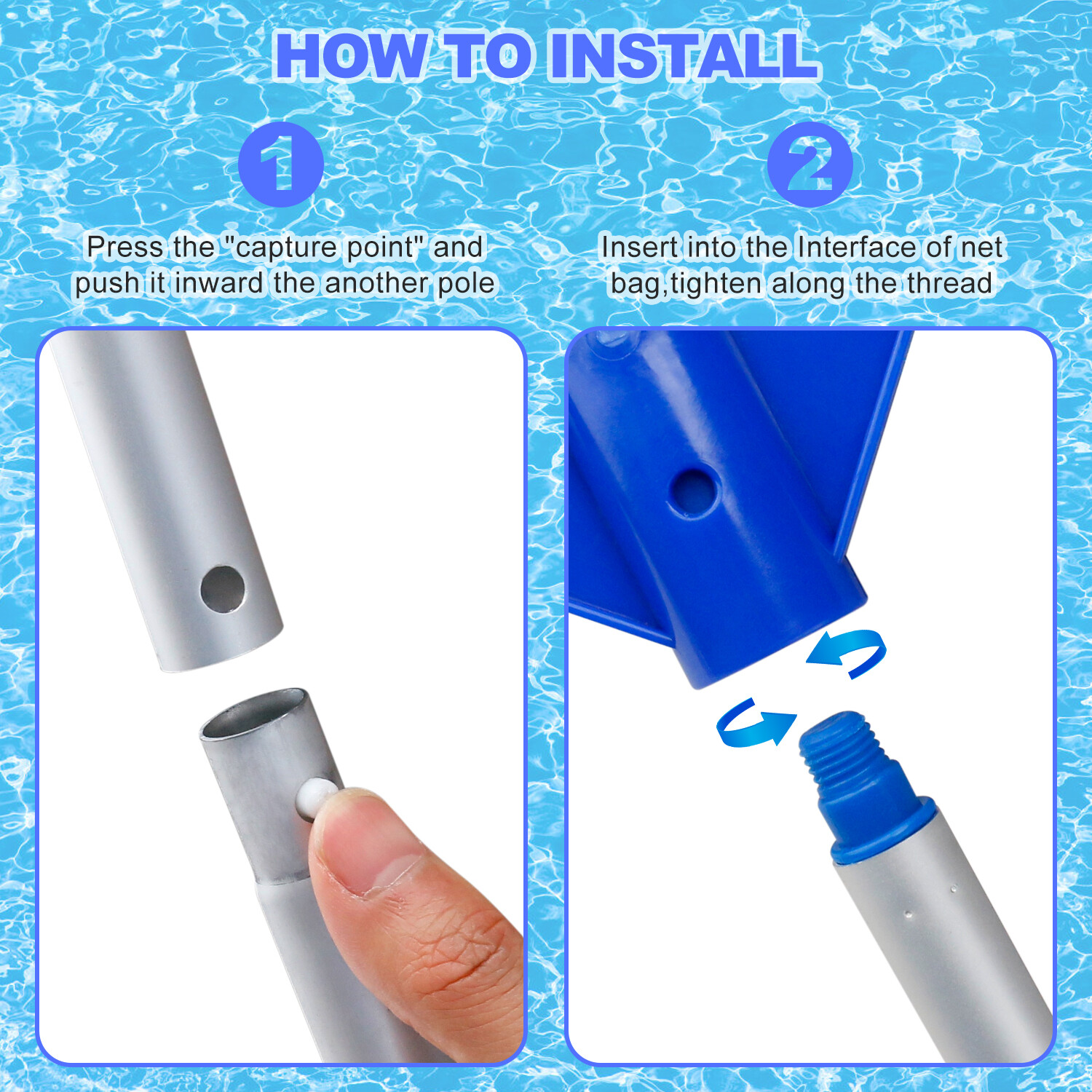 HOW TO INSTALL

1

Press the "capture point" and push it inward the another pole

2

Insert into the Interface of net bag,tighten along the thread