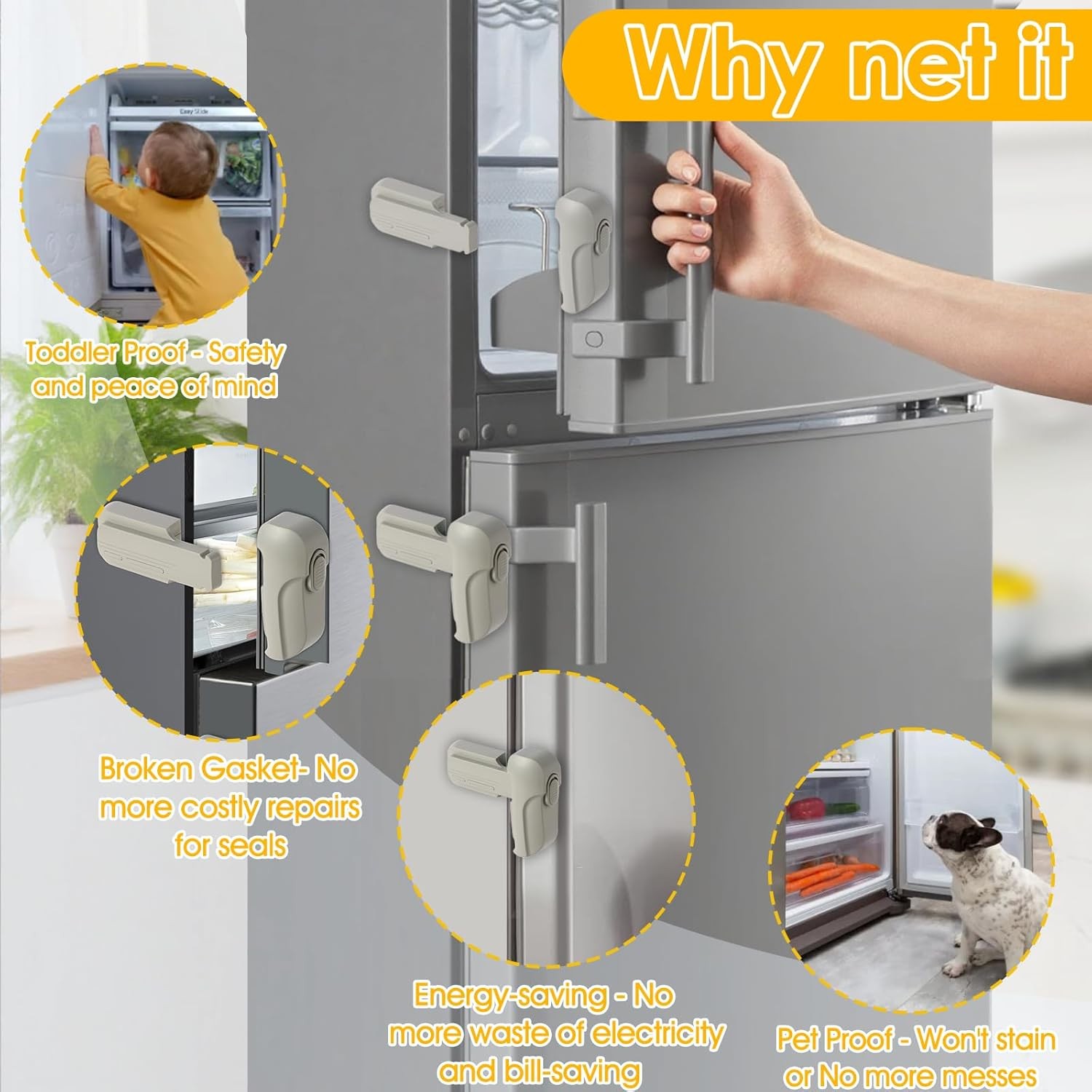 Why net it

Easy Slide

Toddler Proof - Safety and peace of mind

Broken Gasket- No more costly repairs for seals

Energy-saving - No more waste of electricity and bill-saving

Pet Proof - Won't stain or No more messes