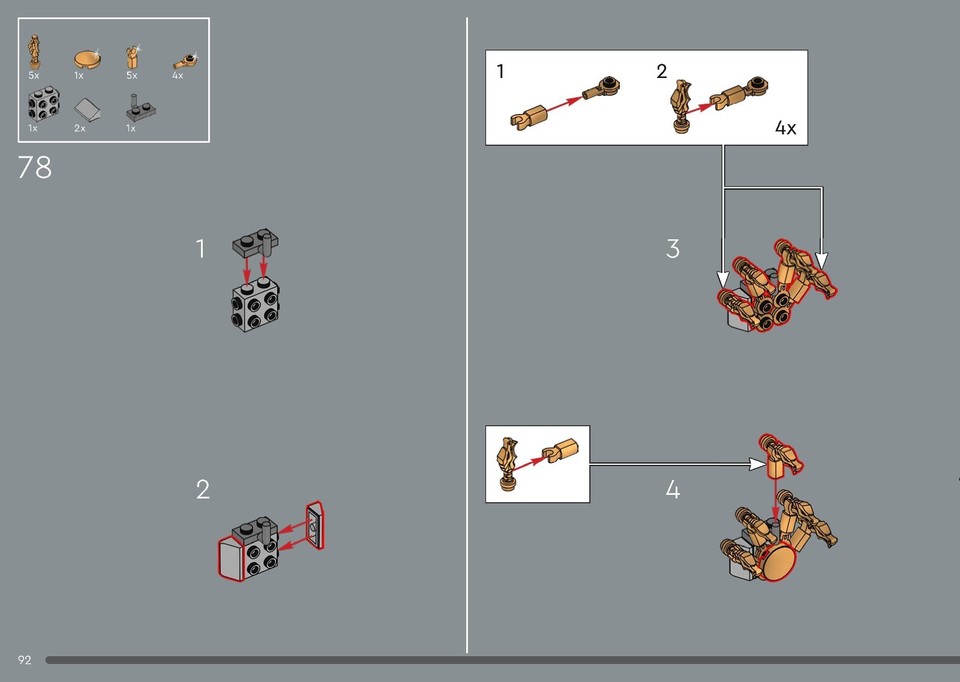 5x
1x
5x
4x
1x
2x
1x

78

1

2

1

2

4x

3

4

92