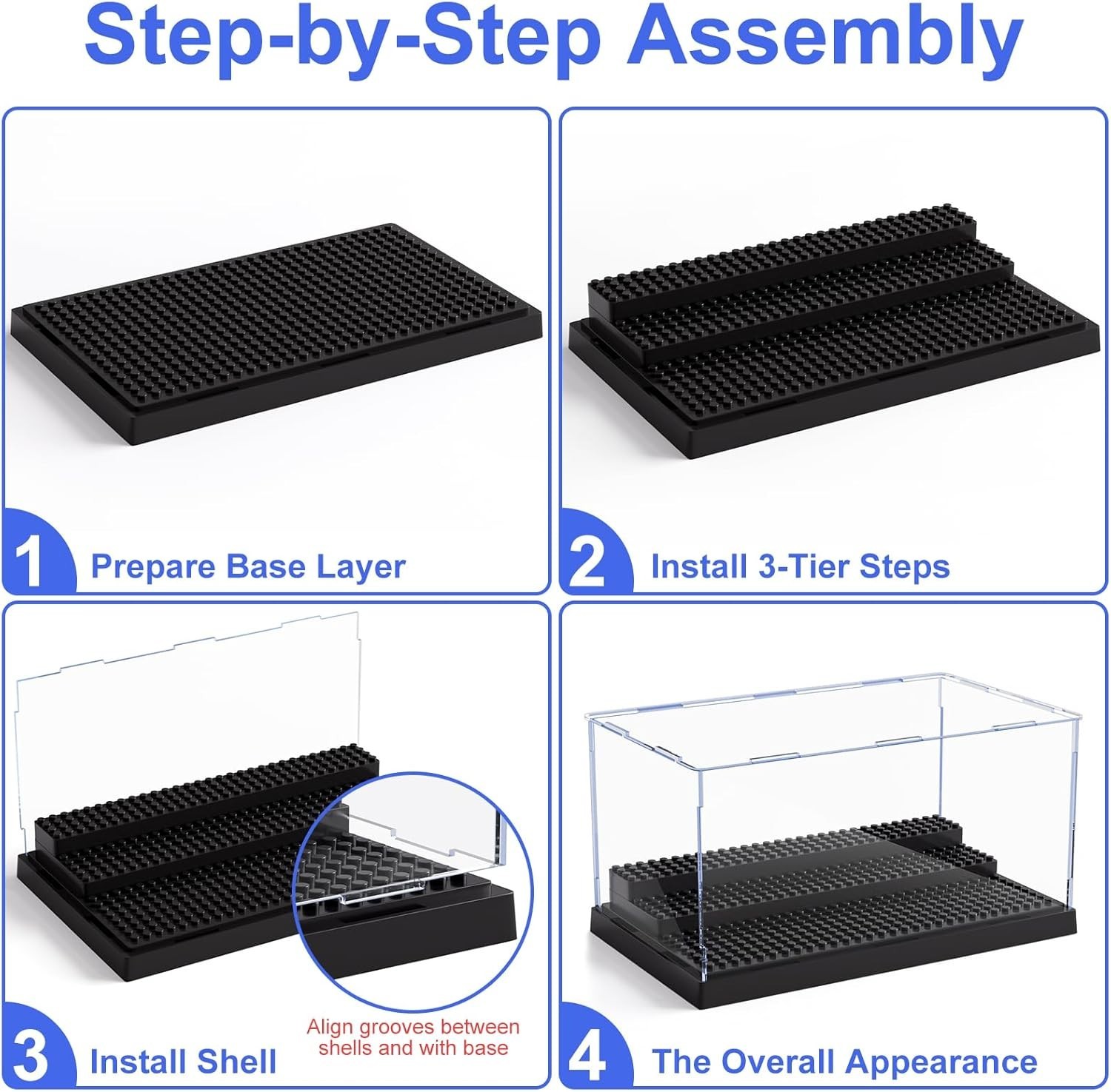 Step-by-Step Assembly

1 Prepare Base Layer

2 Install 3-Tier Steps

Align grooves between shells and with base

3 Install Shell

4 The Overall Appearance