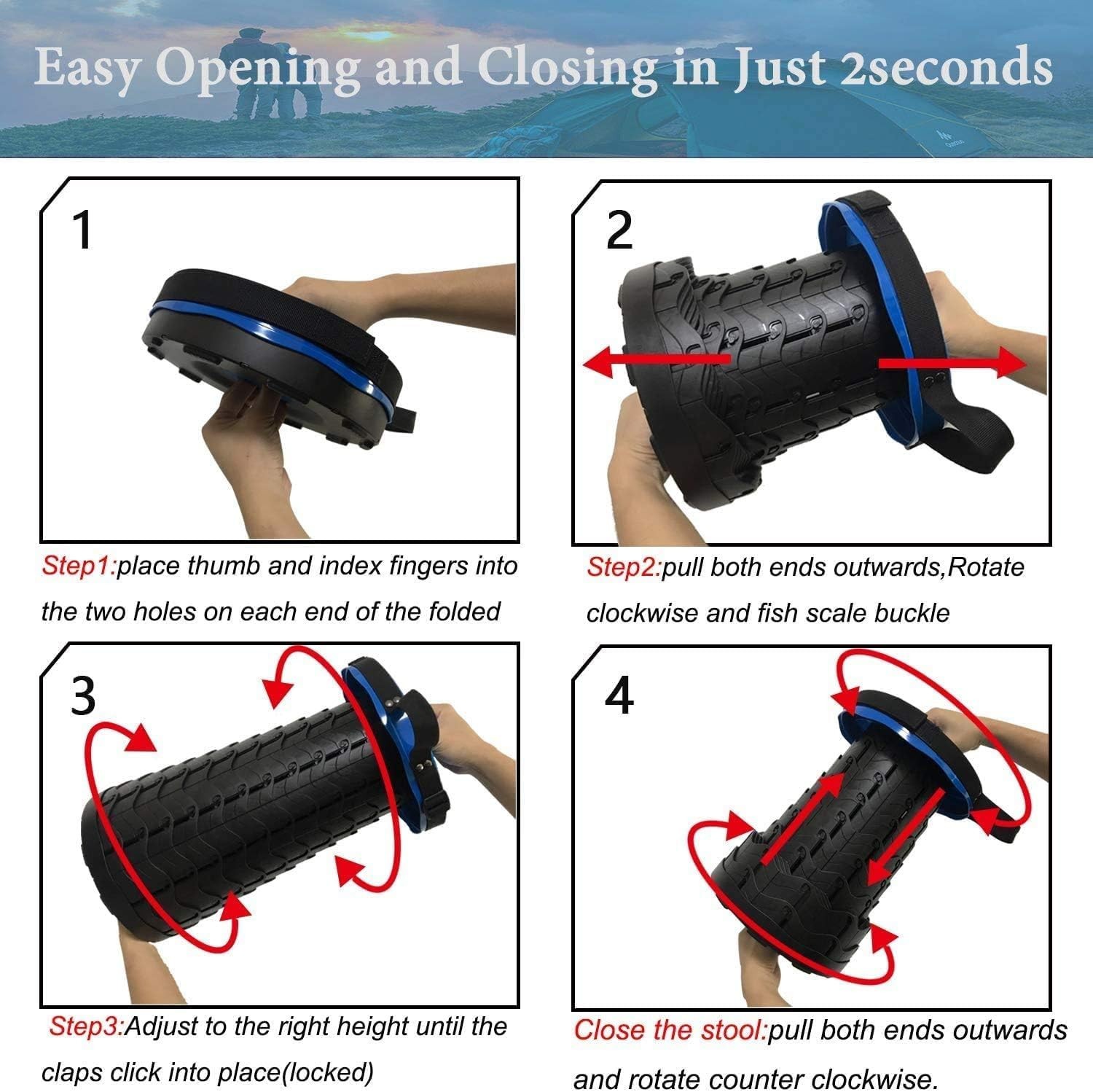 Easy Opening and Closing in Just 2seconds

1

Step1:place thumb and index fingers into the two holes on each end of the folded

2

Step2:pull both ends outwards,Rotate clockwise and fish scale buckle

3

Step3:Adjust to the right height until the claps click into place(locked)

4

Close the stool:pull both ends outwards and rotate counter clockwise.